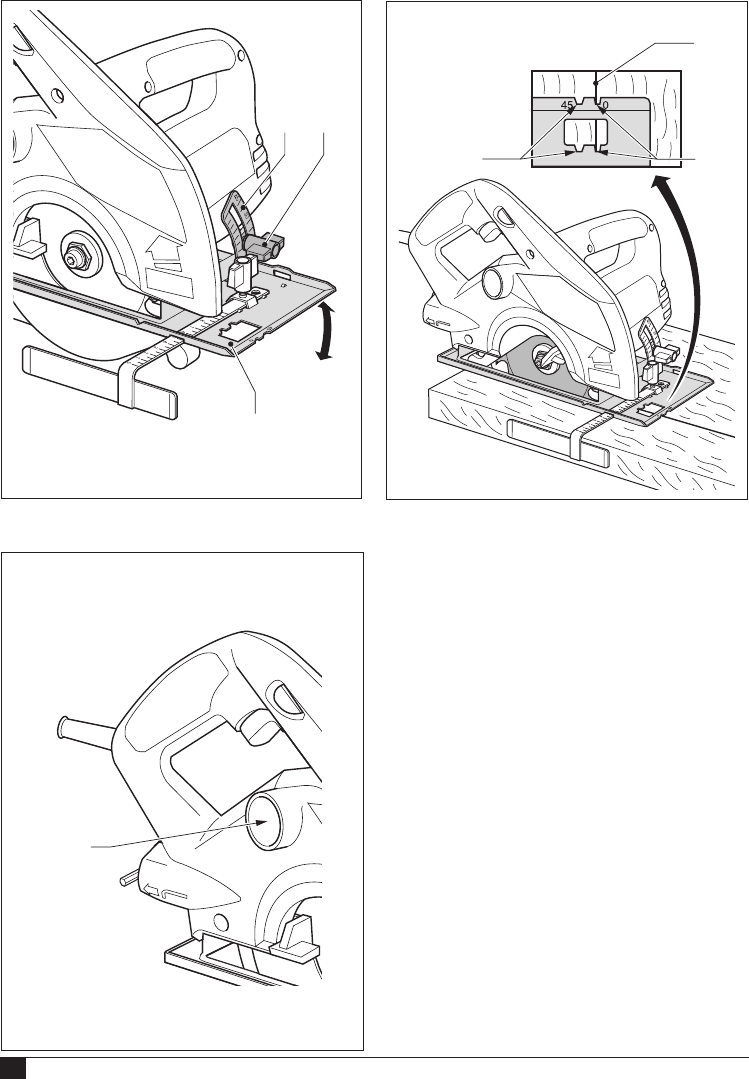 45 0