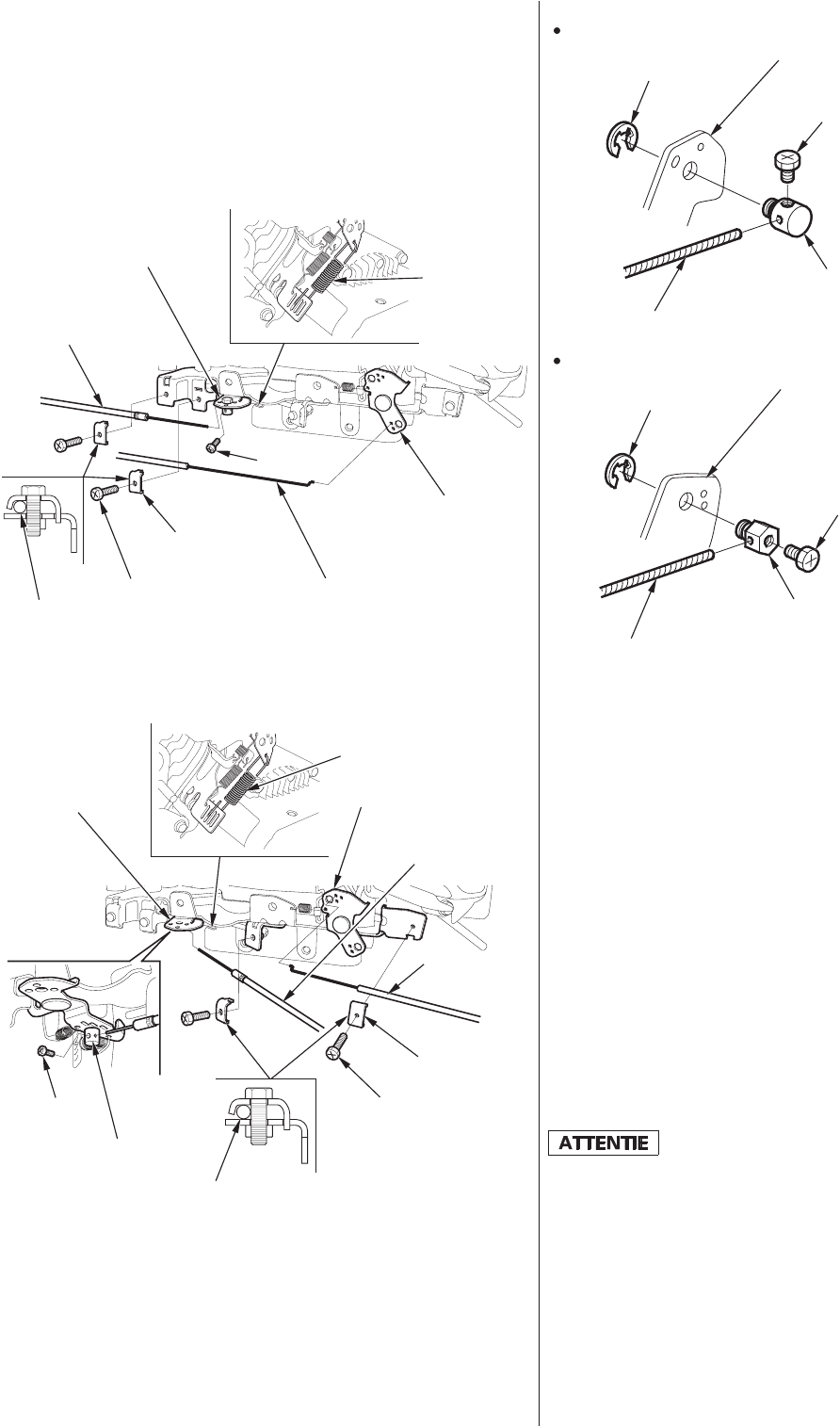 ATTENTIE