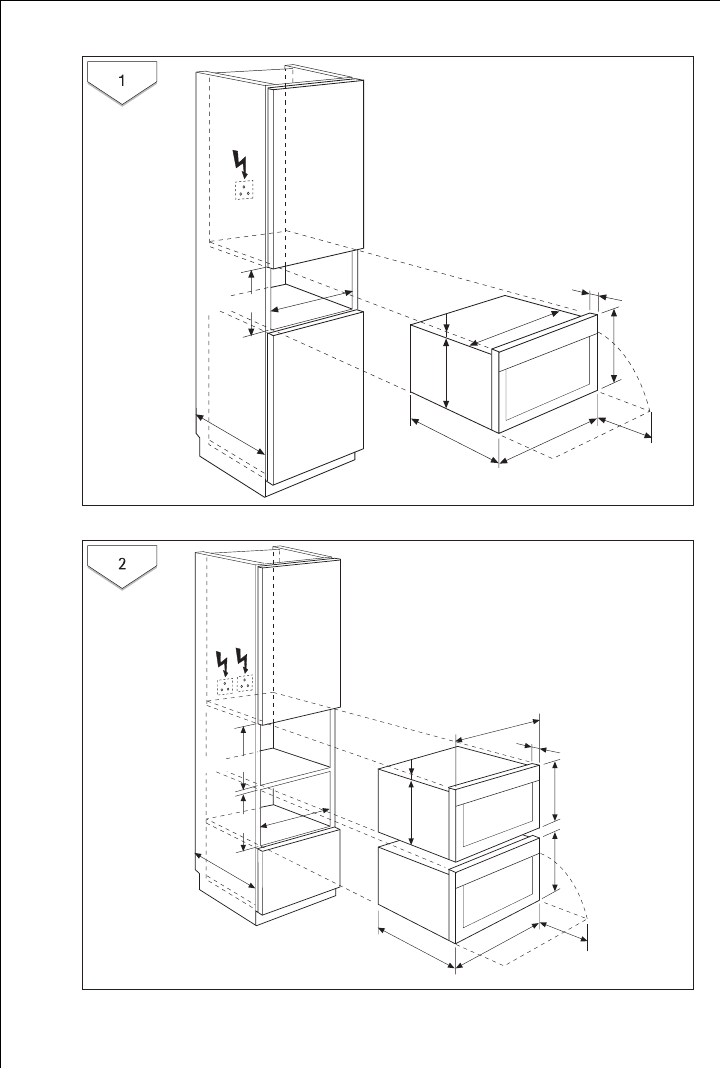 1

2