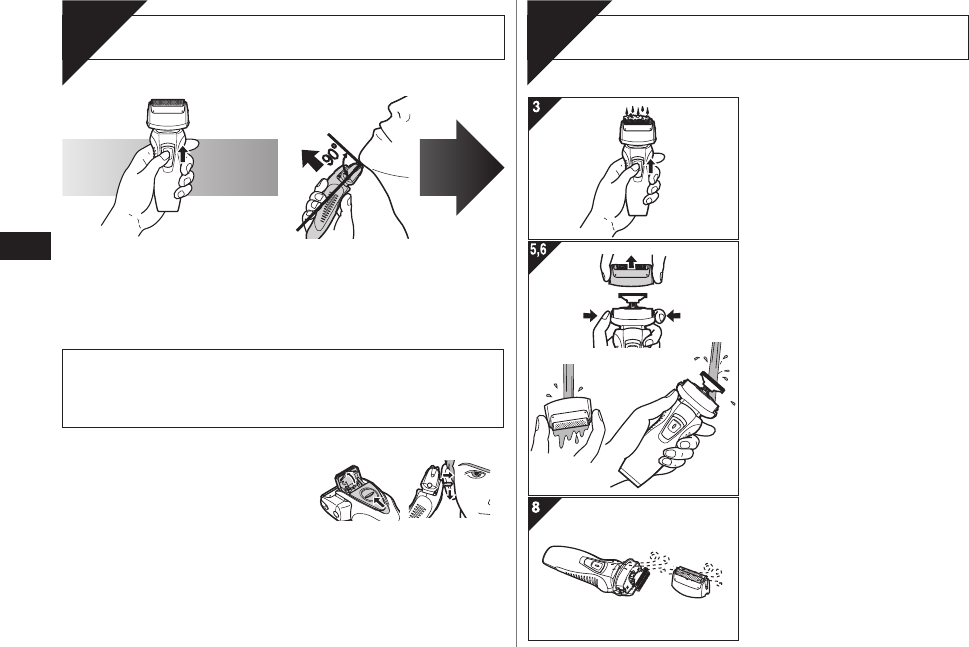 90°

3

5,6

8