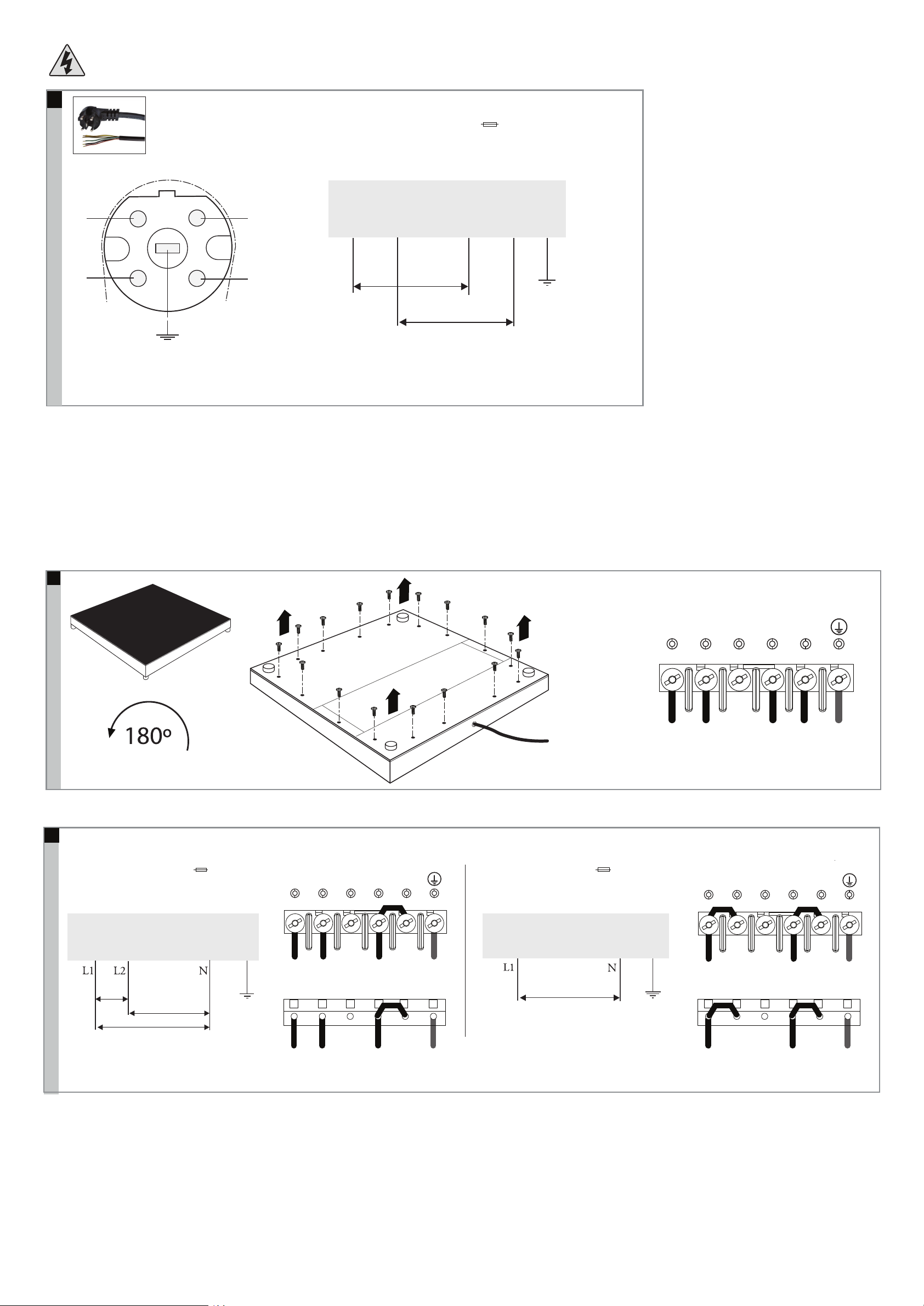 180º

L1

L2

N

L1

N