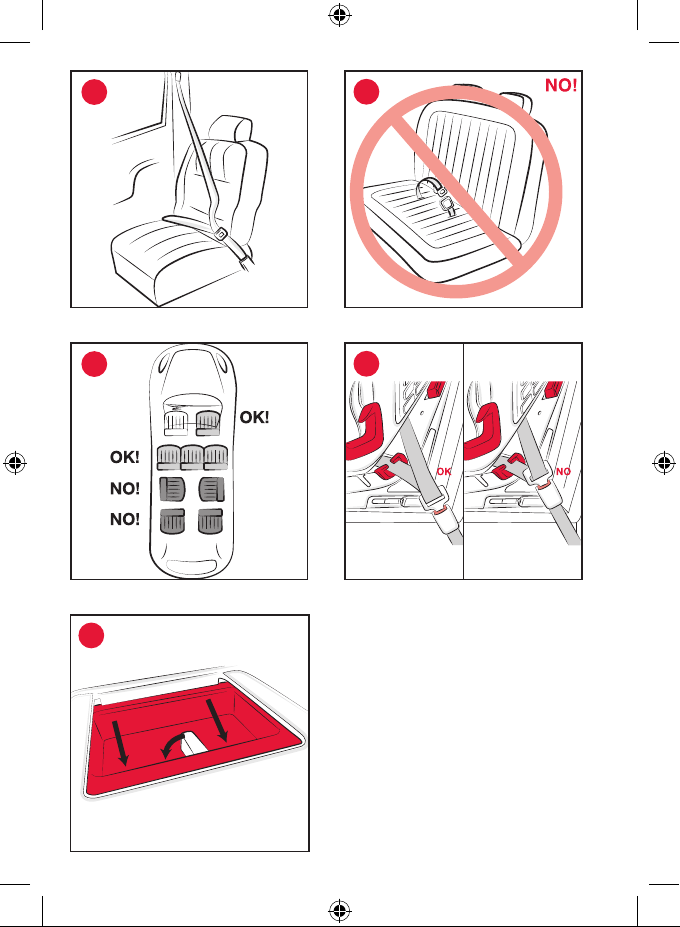 NO!

OK!

OK!

NO!

NO!

OK

NO