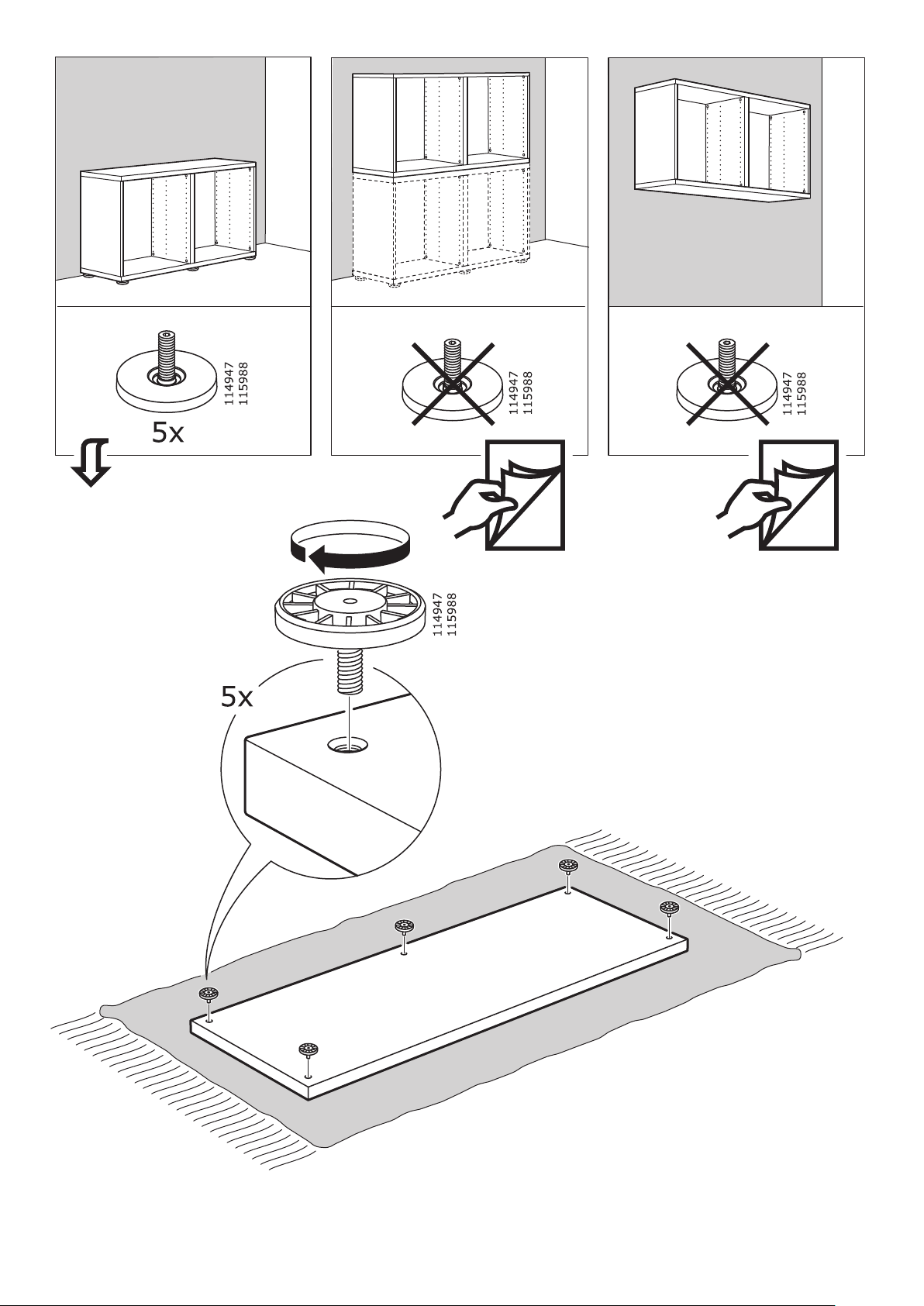 114947
115988
5x

114947
115988

114947
115988

114947
115988
5x