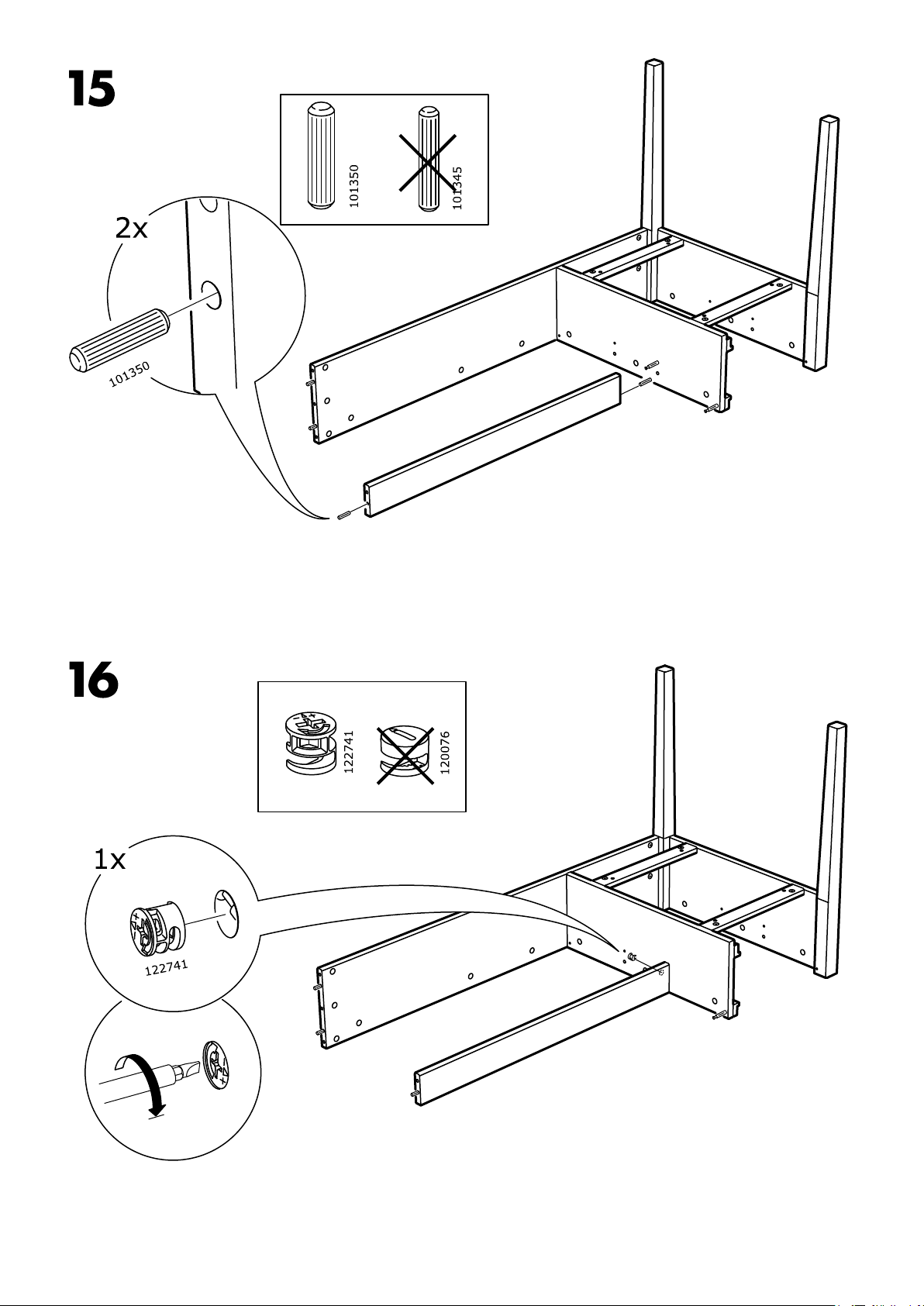 15

101350

101345

2x

101350

16

122741

120076

1x

122741