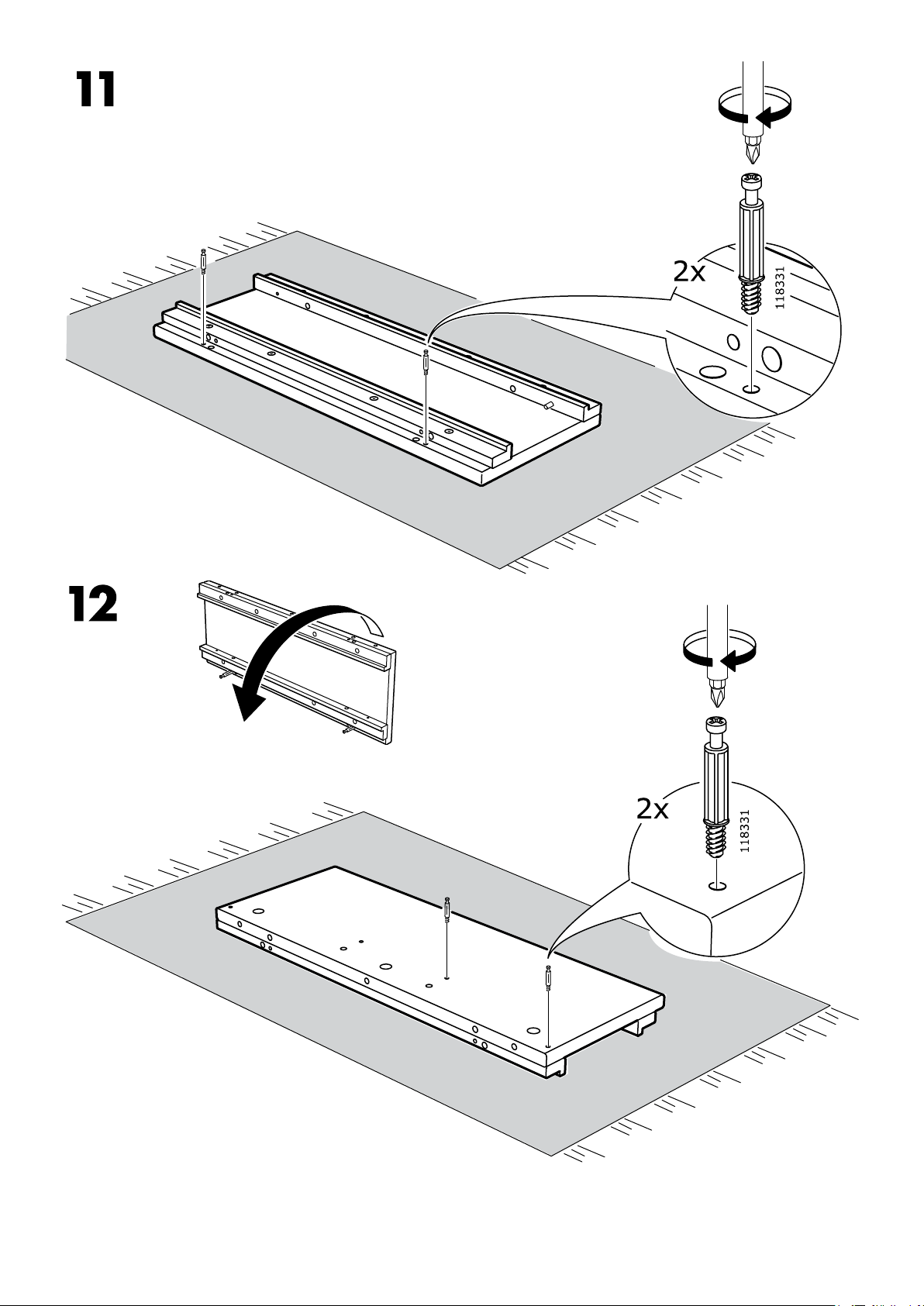 11

2x

118331

12

2x

118331