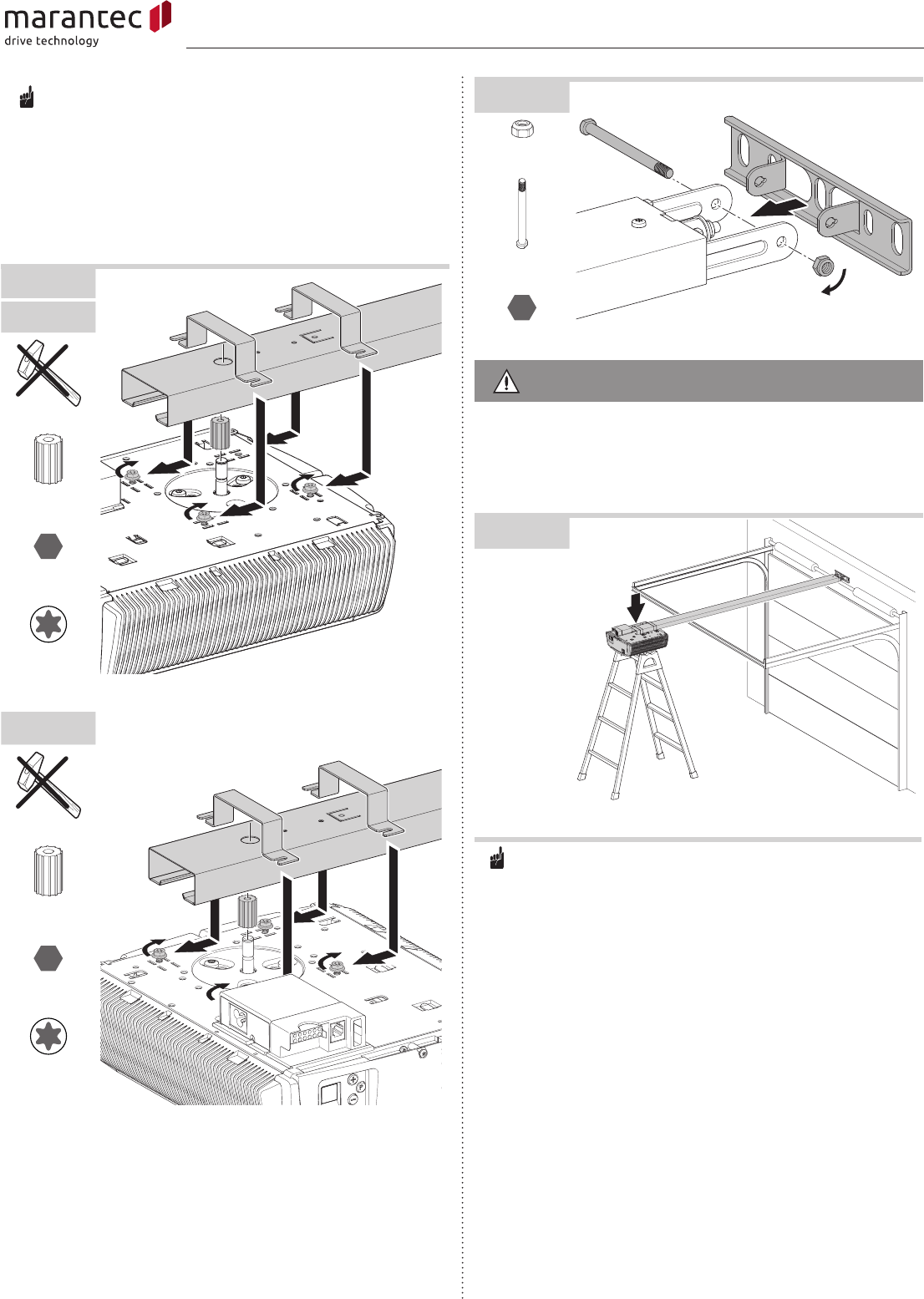 marantec
drive technology