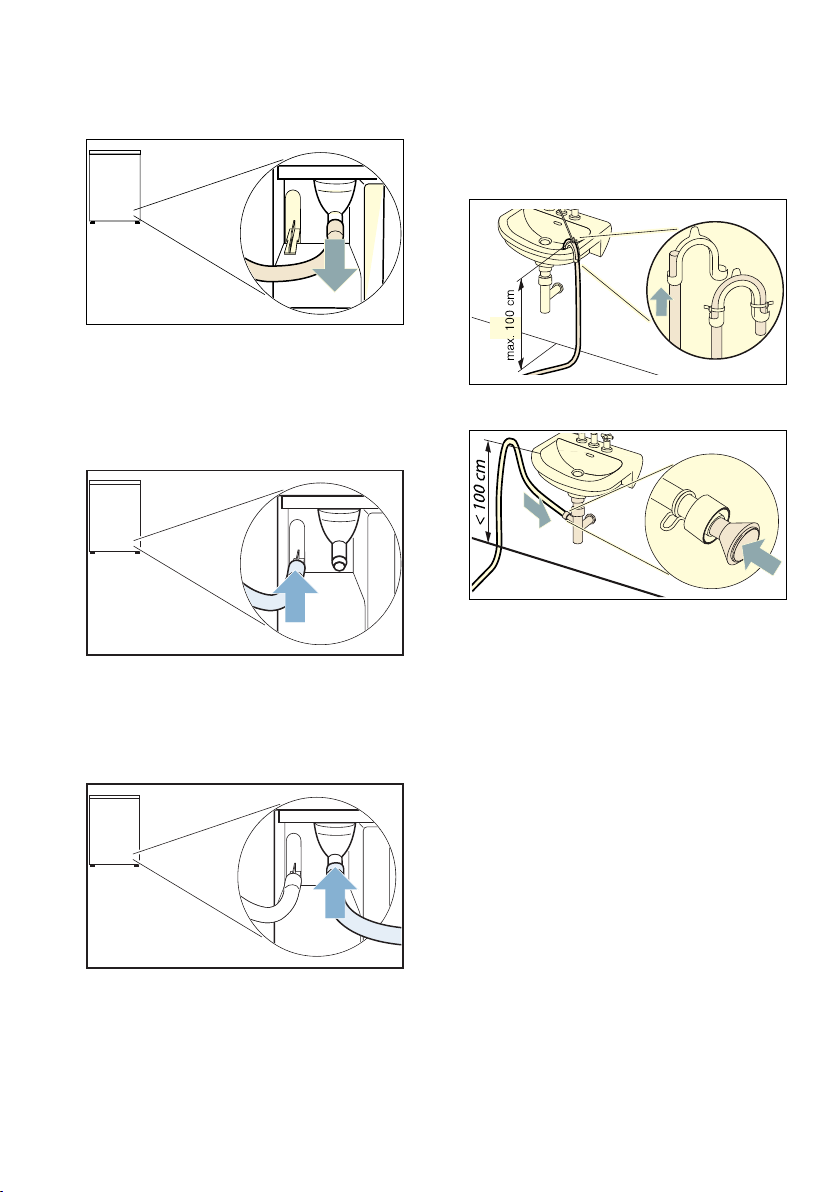 max. 100 cm

< 100 cm