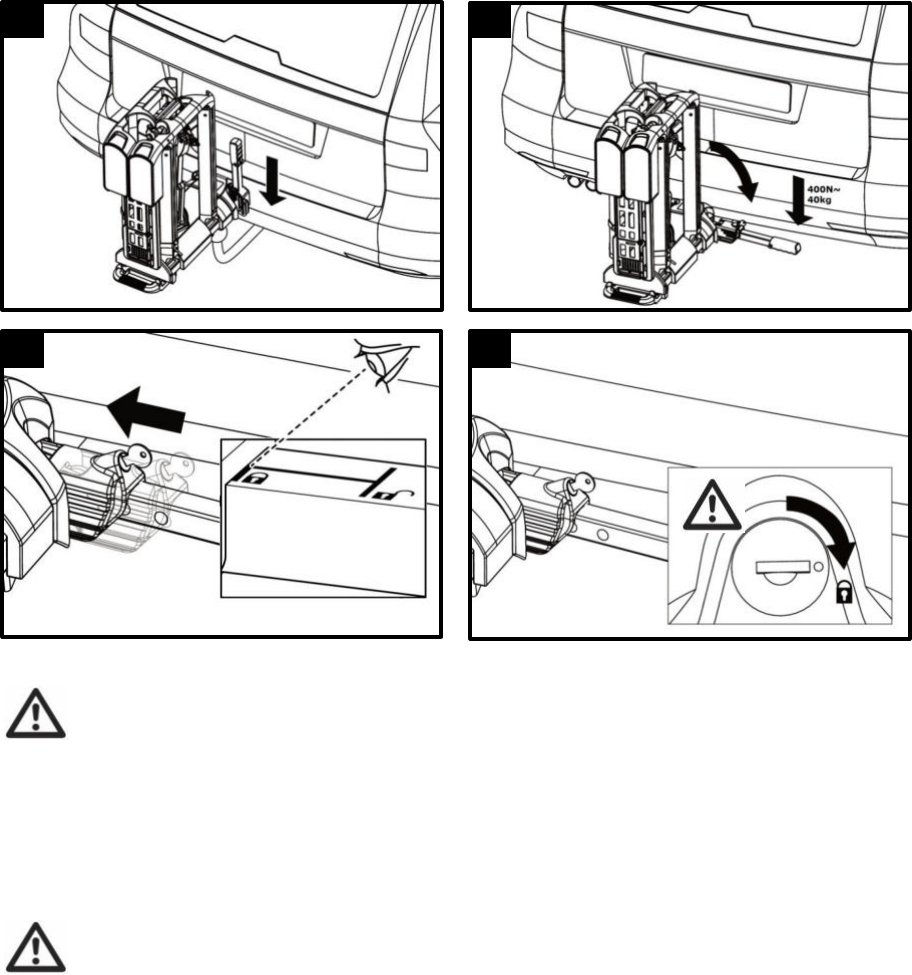 400N~
40kg