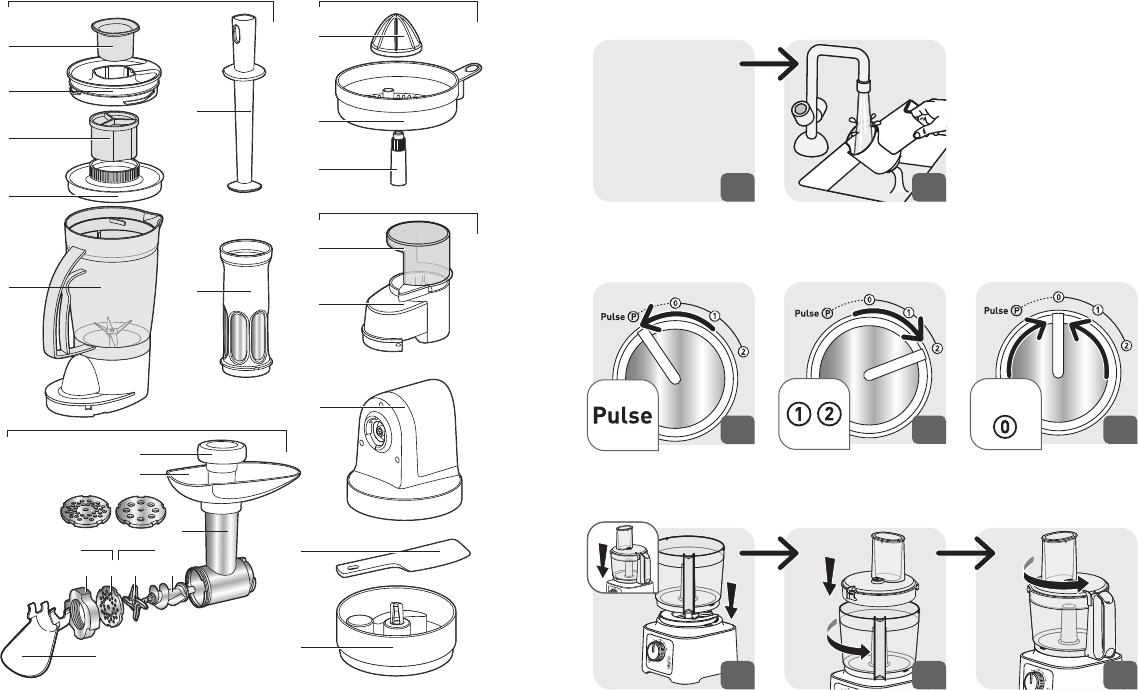 Pulse P
0
1
2
Pulse

Pulse P
0
1
2
① ②

Pulse P
0
1
2
0