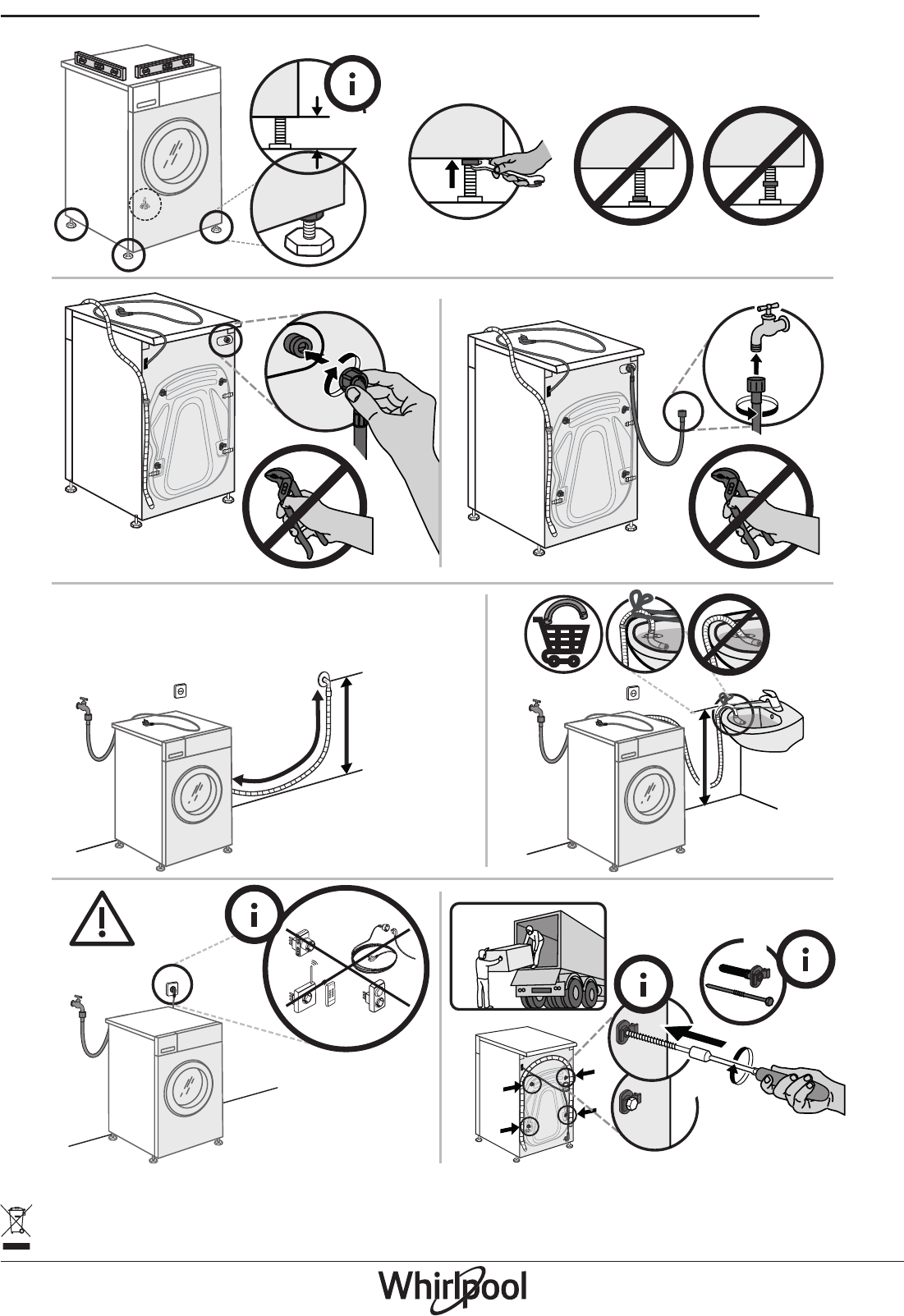 Whirlpool