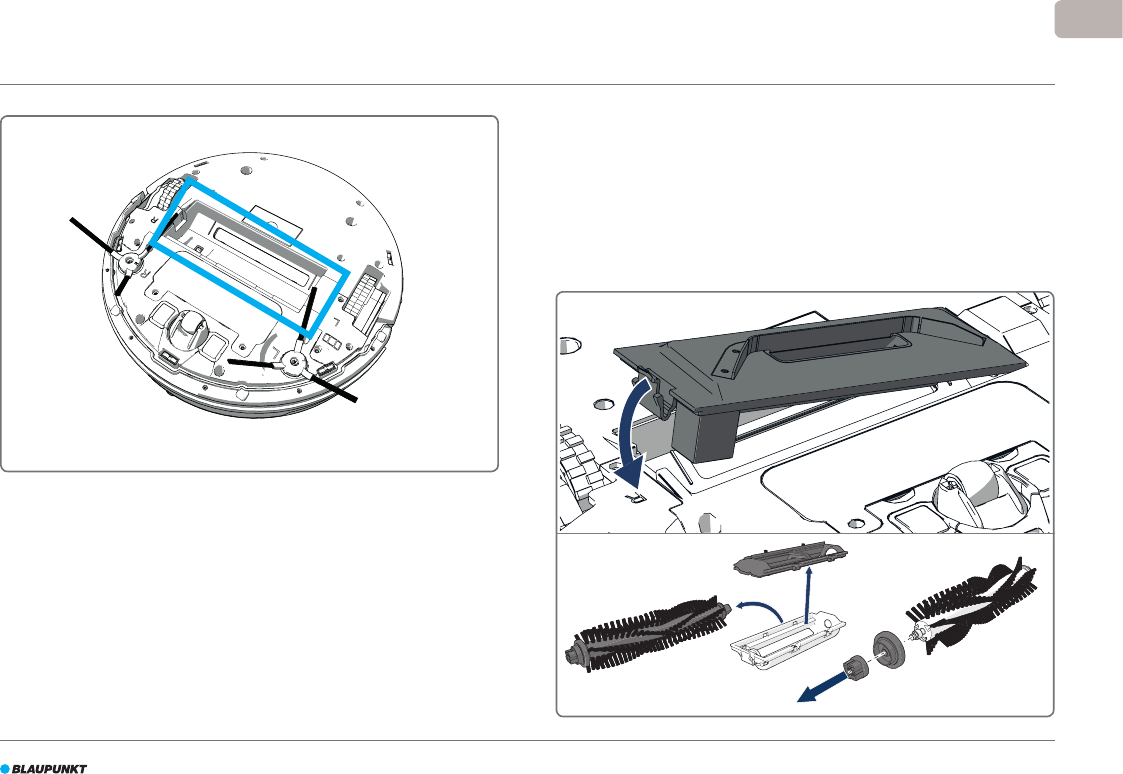 BLAUPUNKT