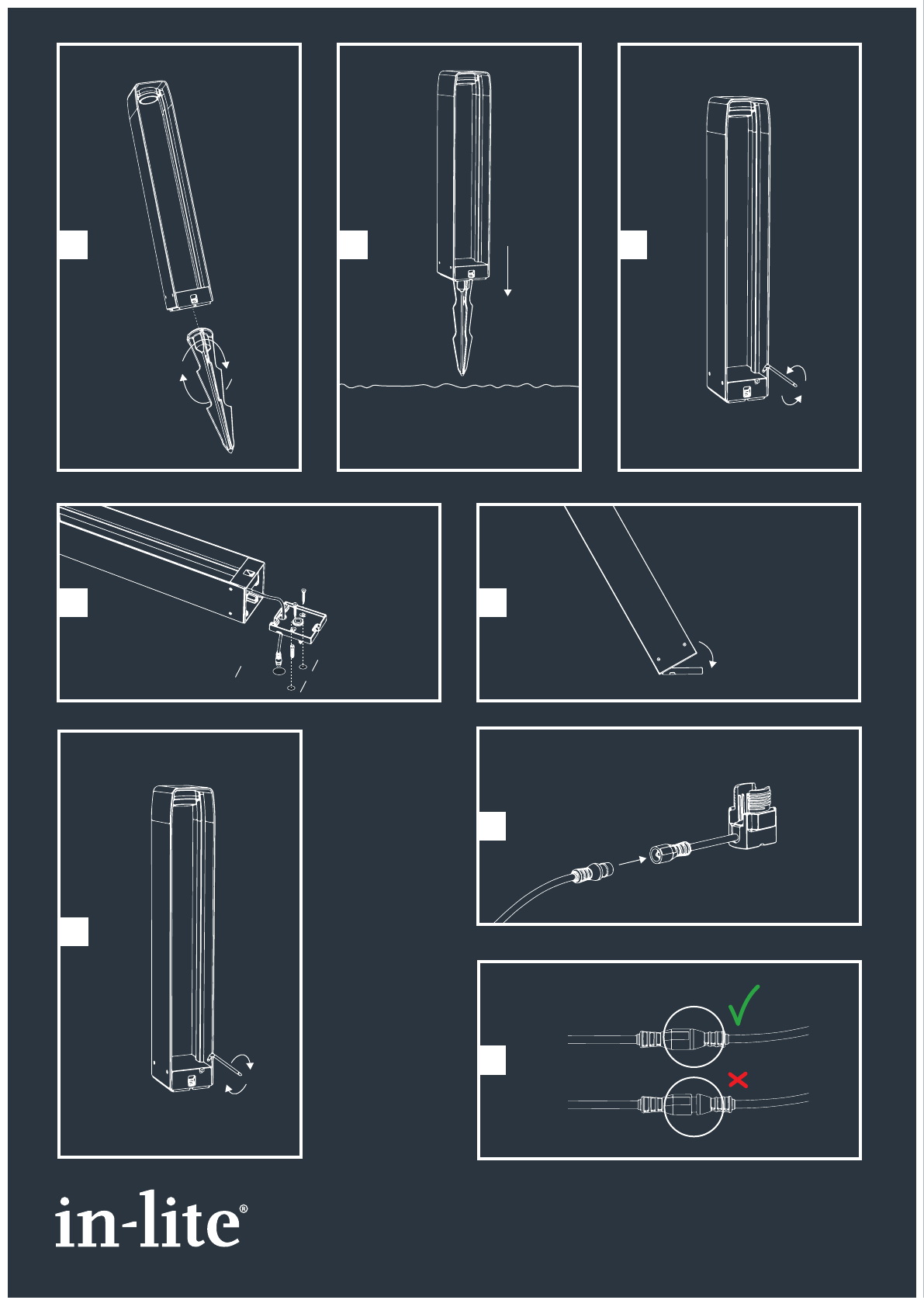 in-lite®