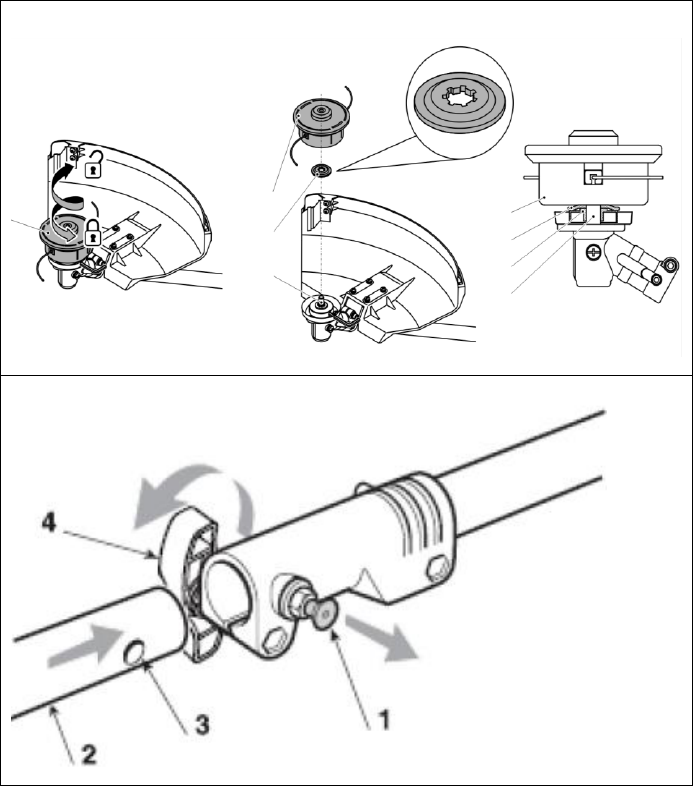 4

3

1

2