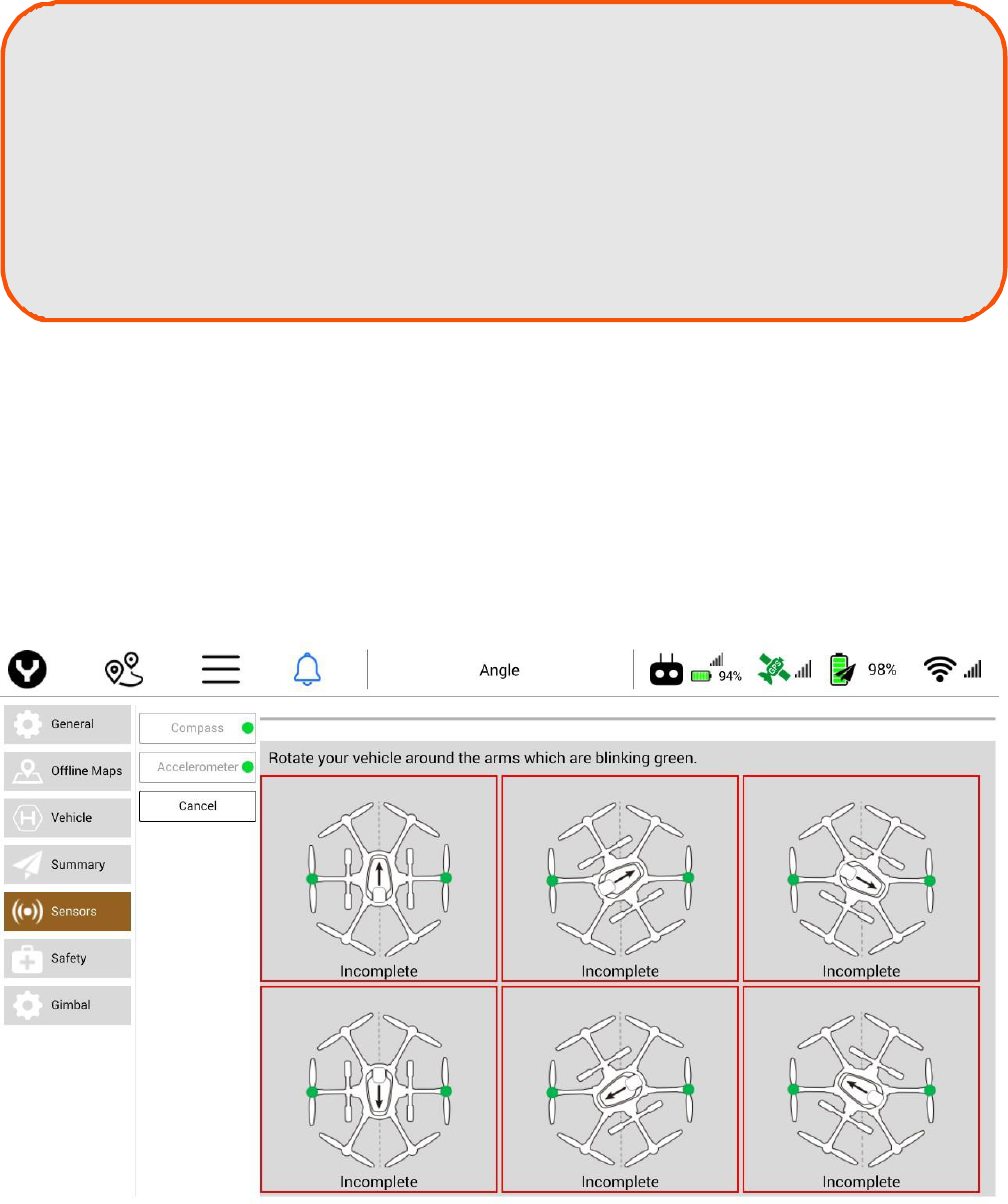 Angle

94%

98%

General

Offline Maps

Vehicle

Summary

Sensors

Safety

Gimbal

Compass

Accelerometer

Cancel

Rotate your vehicle around the arms which are blinking green.

Incomplete

Incomplete

Incomplete

Incomplete

Incomplete

Incomplete