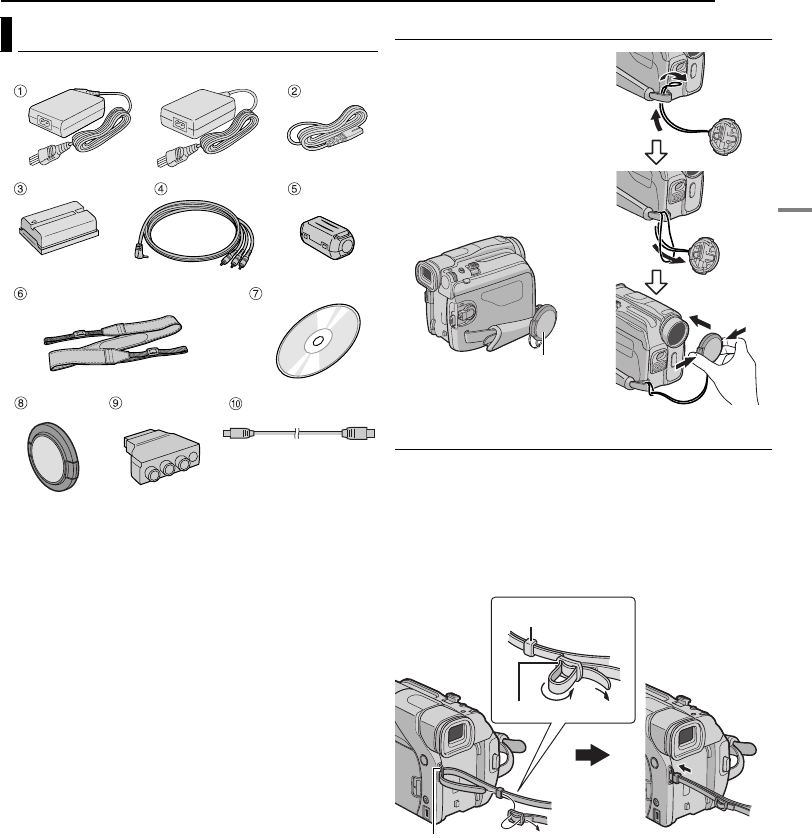 ①

②

③

④

⑤

⑥

⑦

⑧

⑨

⑩