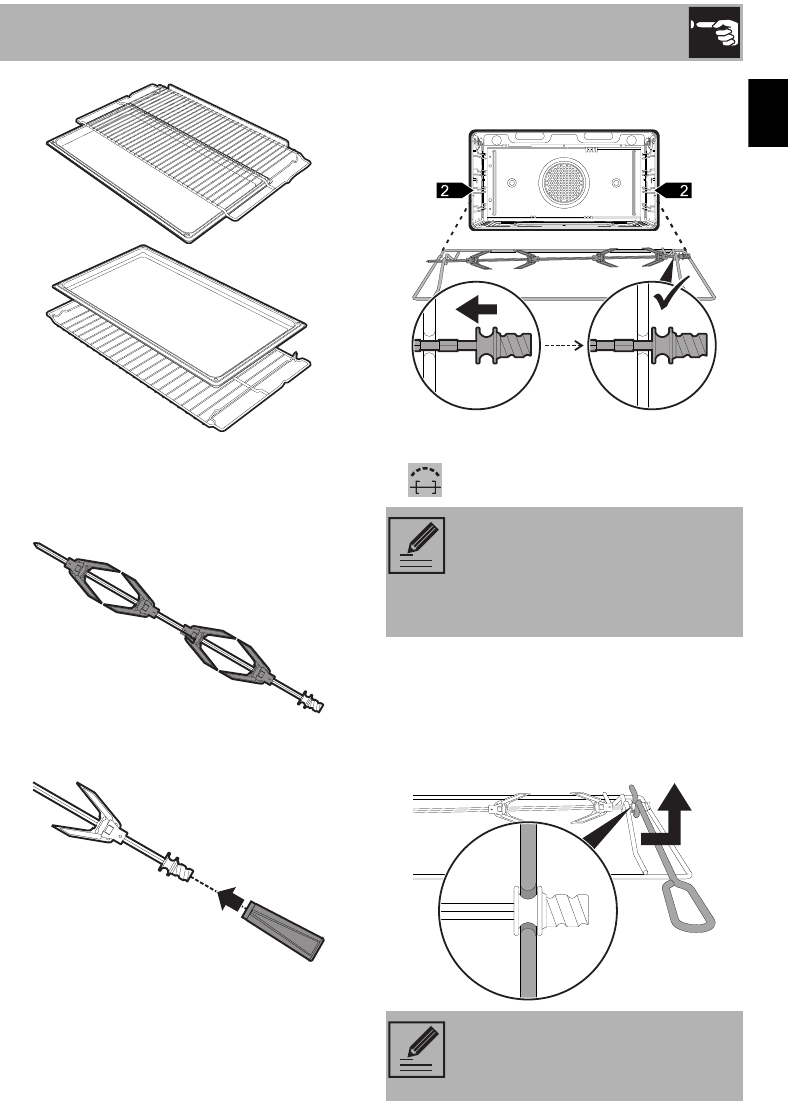 2

2