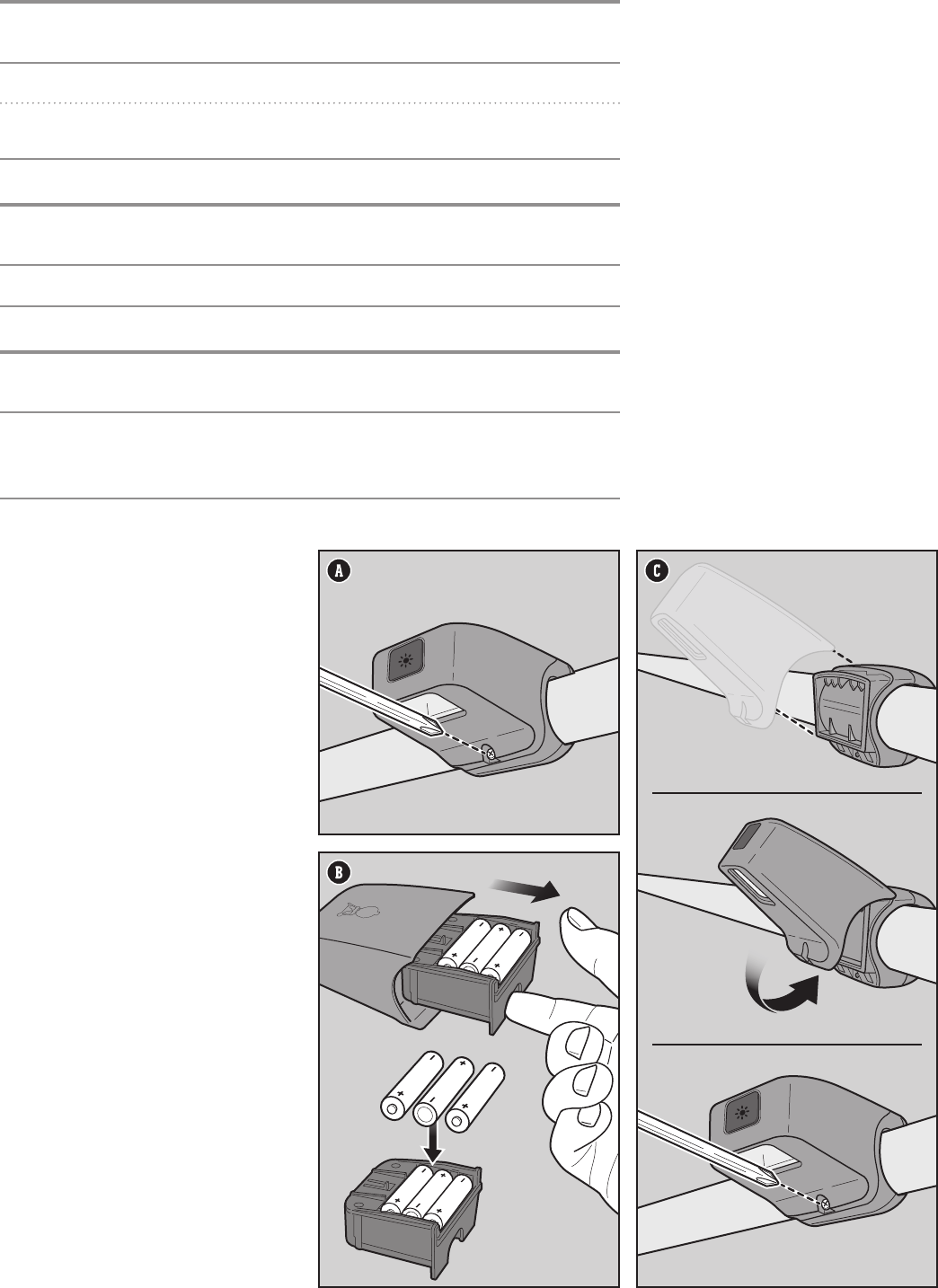 A

B

C