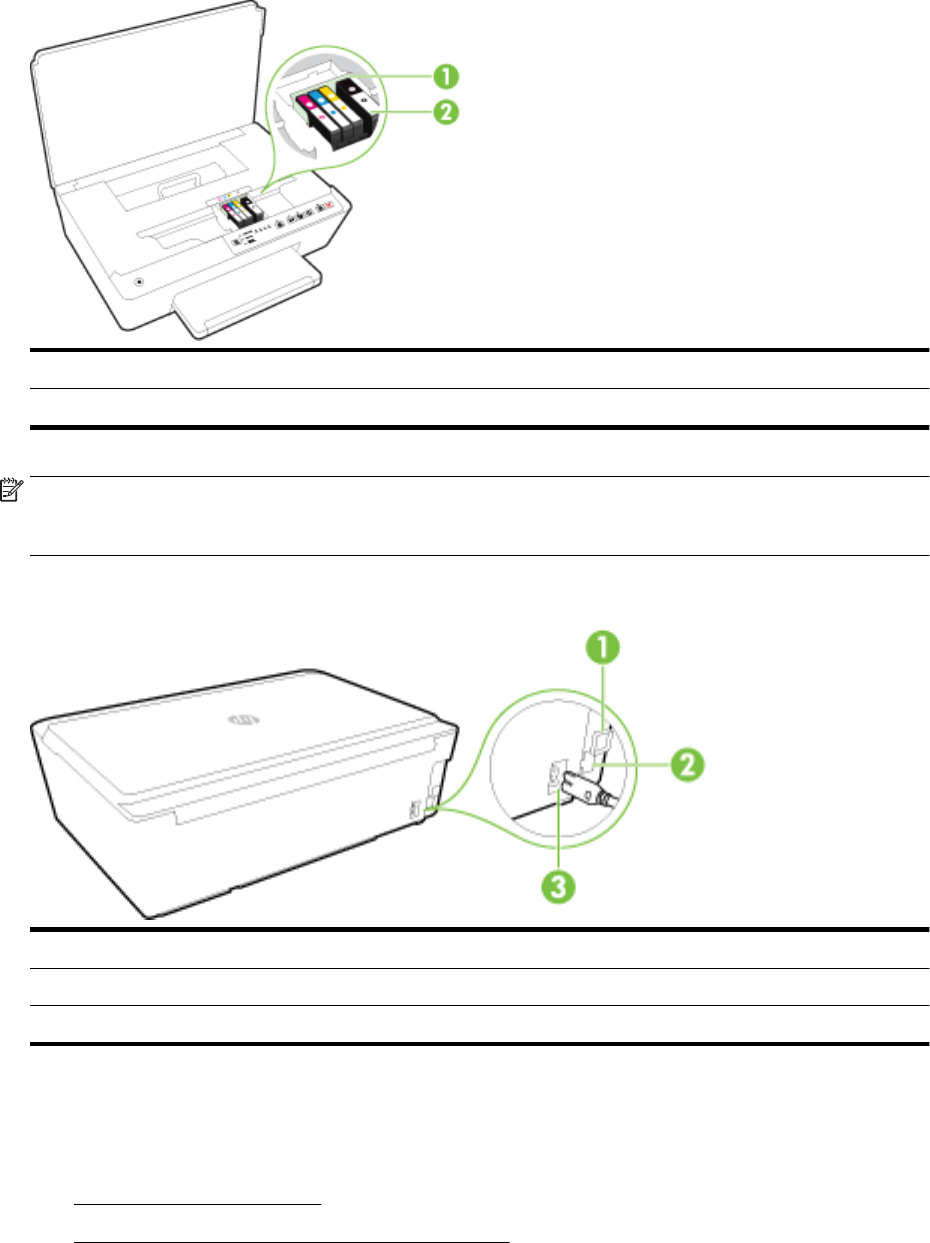 1
2

1
2
3