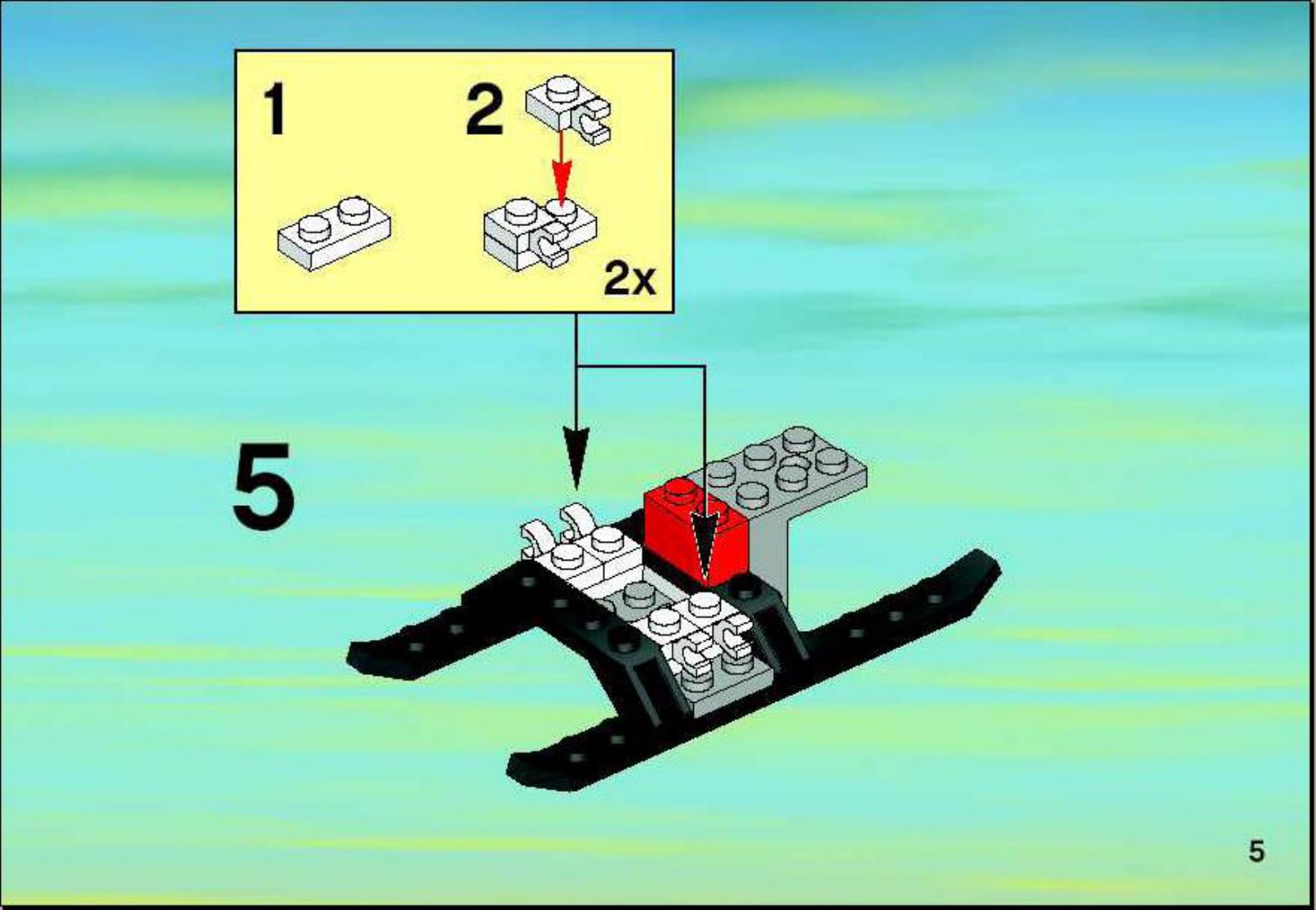 1

2

2x

5

5