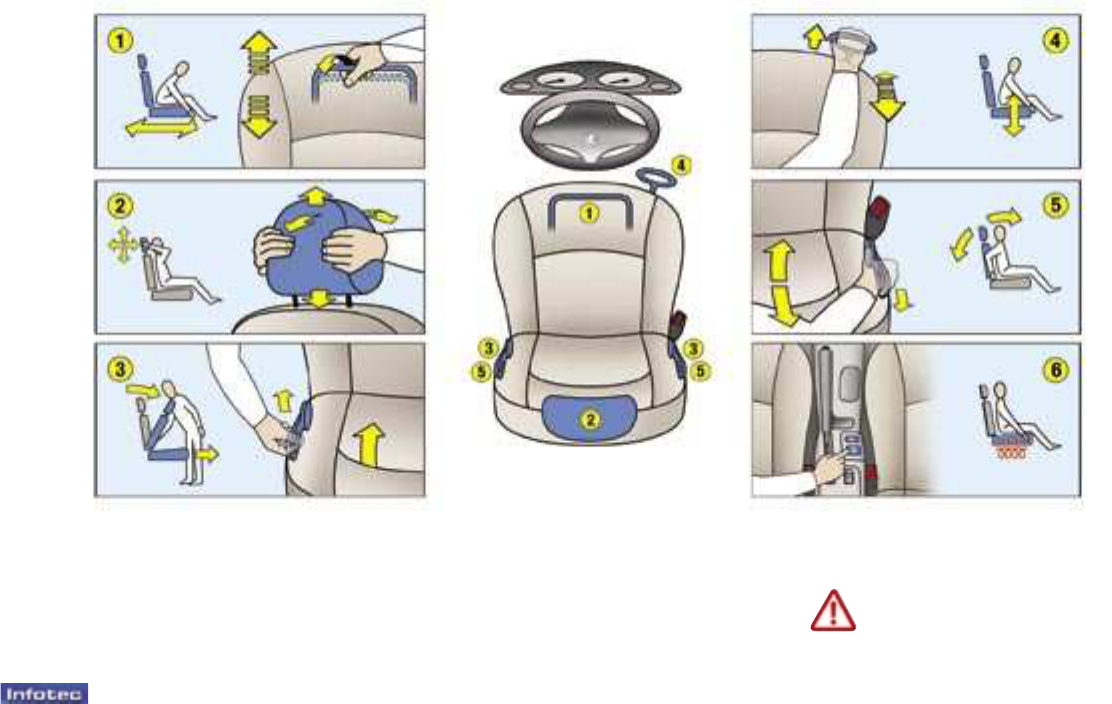 1

2

3

4

1

3
5

2

3
5

4

5

6

Infotec