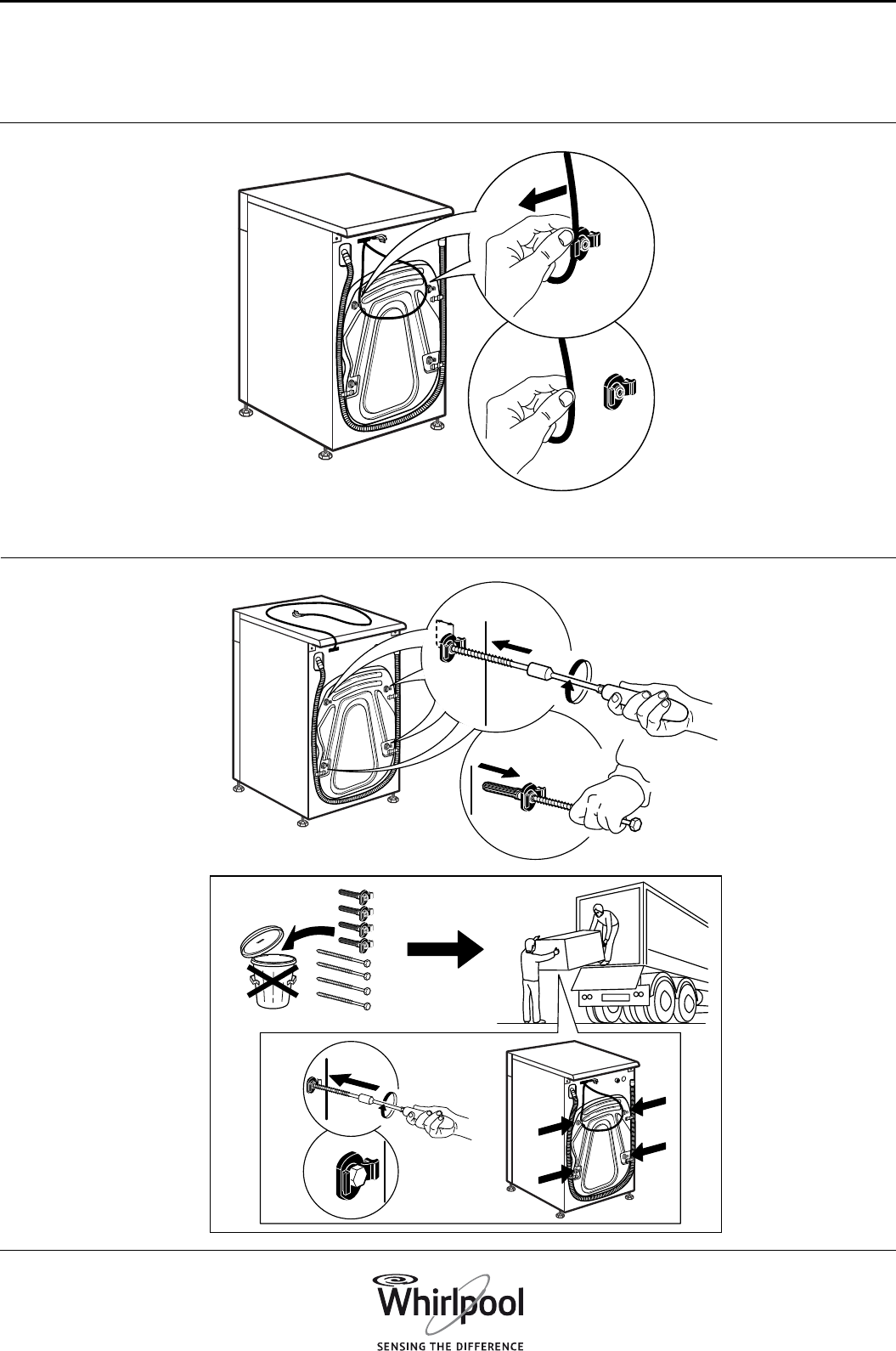 Whirlpool
SENSING THE DIFFERENCE