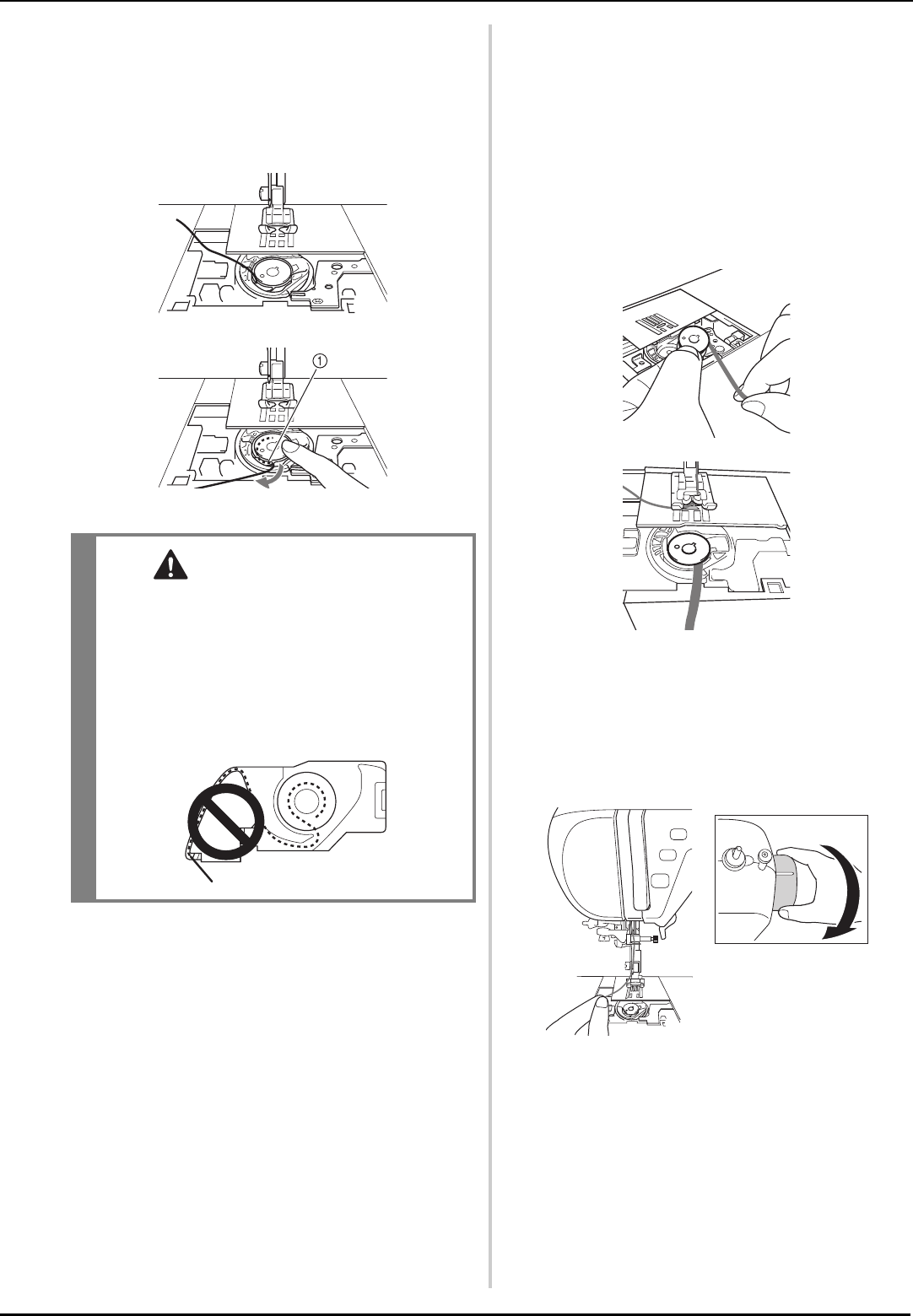 ①