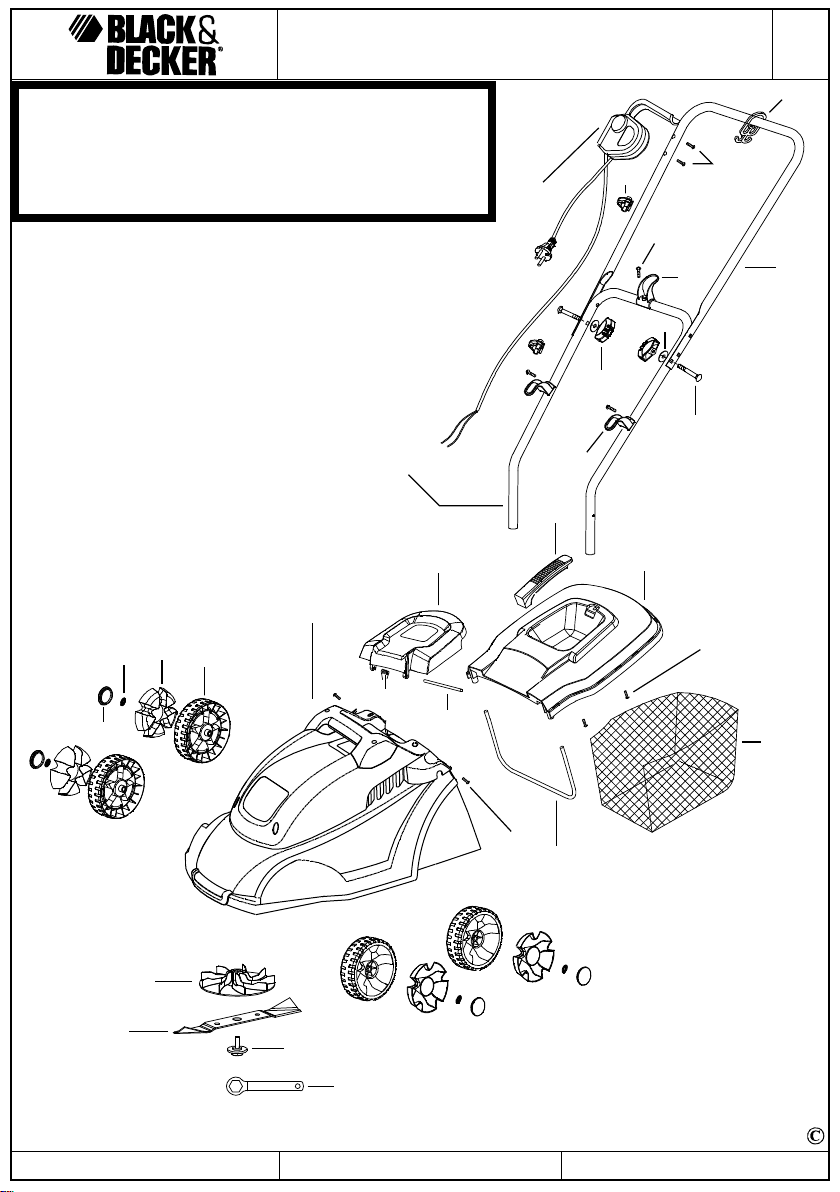 BLACK & DECKER®

©