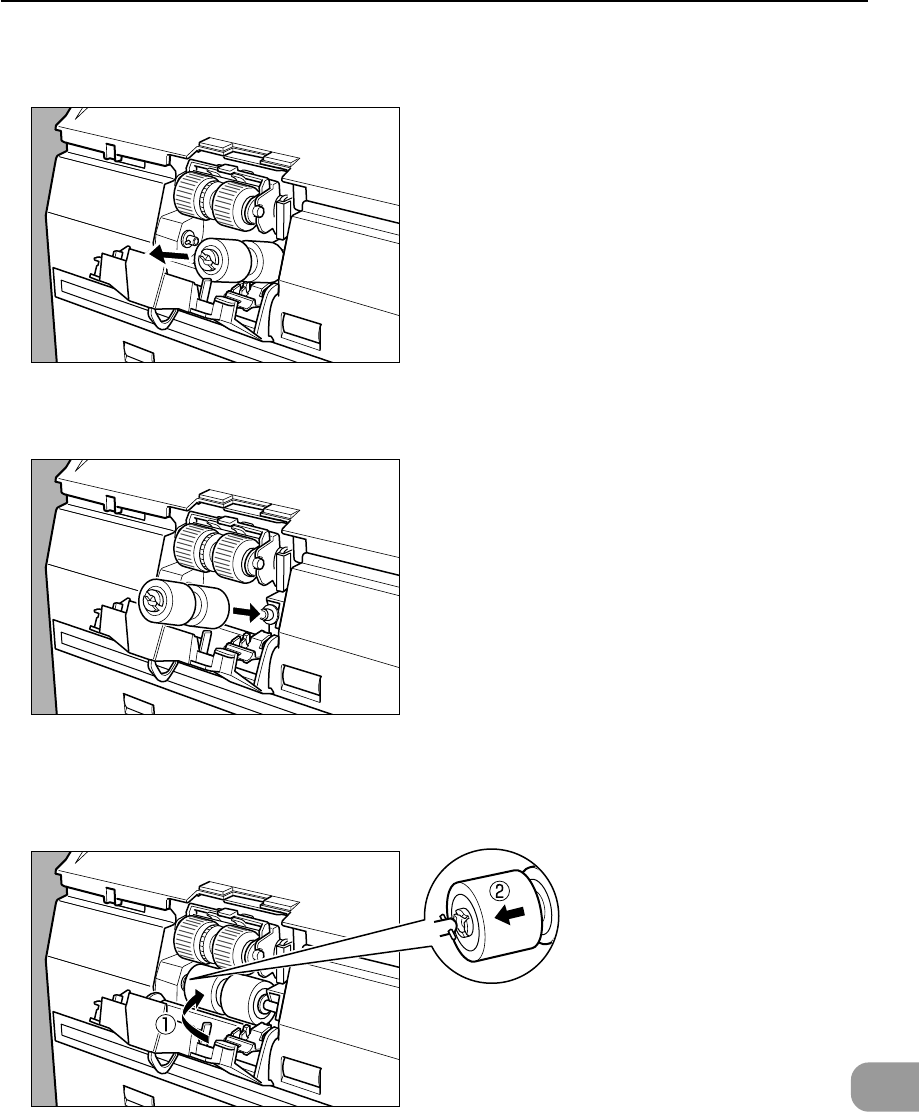 ②

①