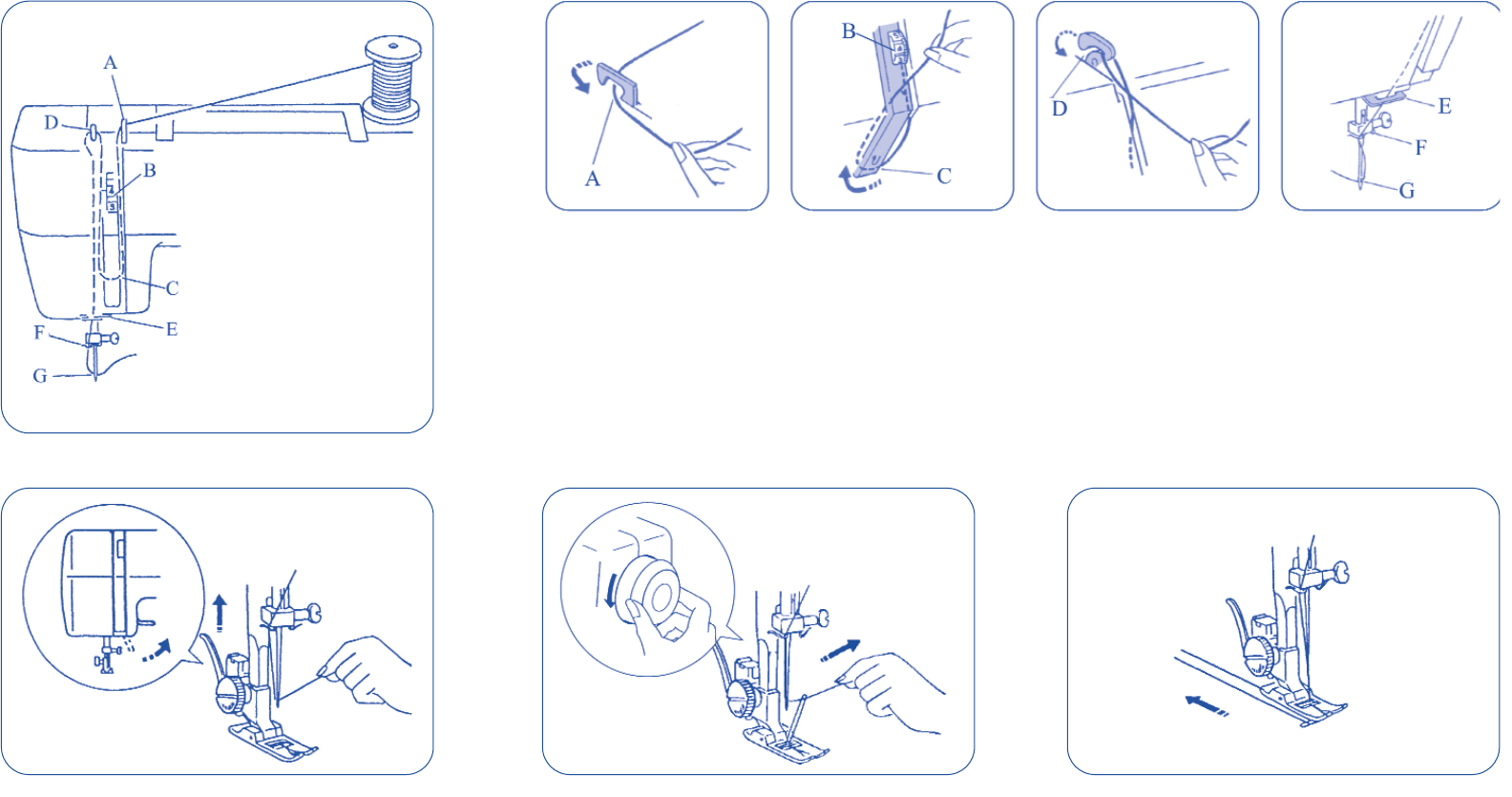 A
D
B
C
E
F
G

A

B
C

D

E
F
G