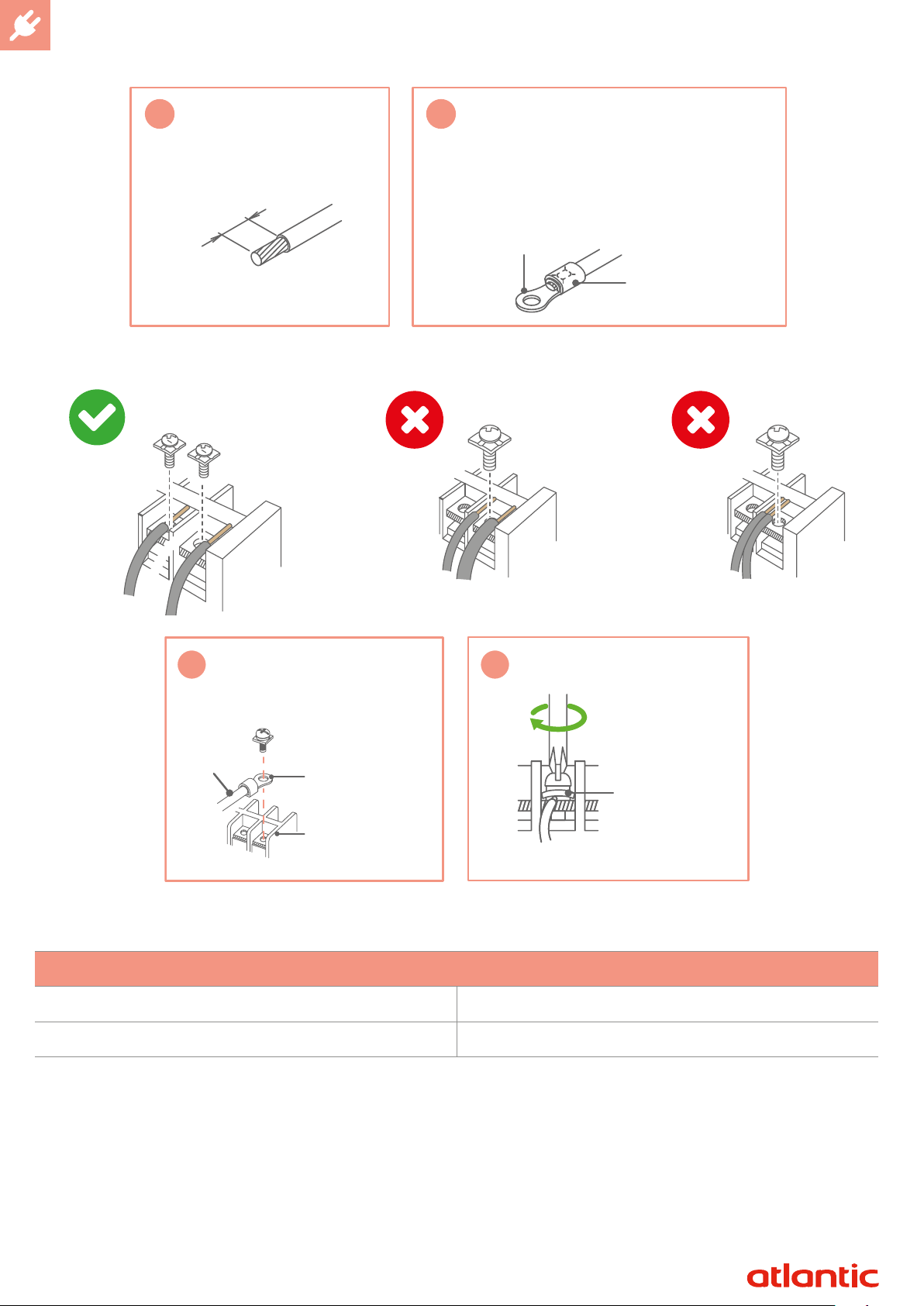 atlantic