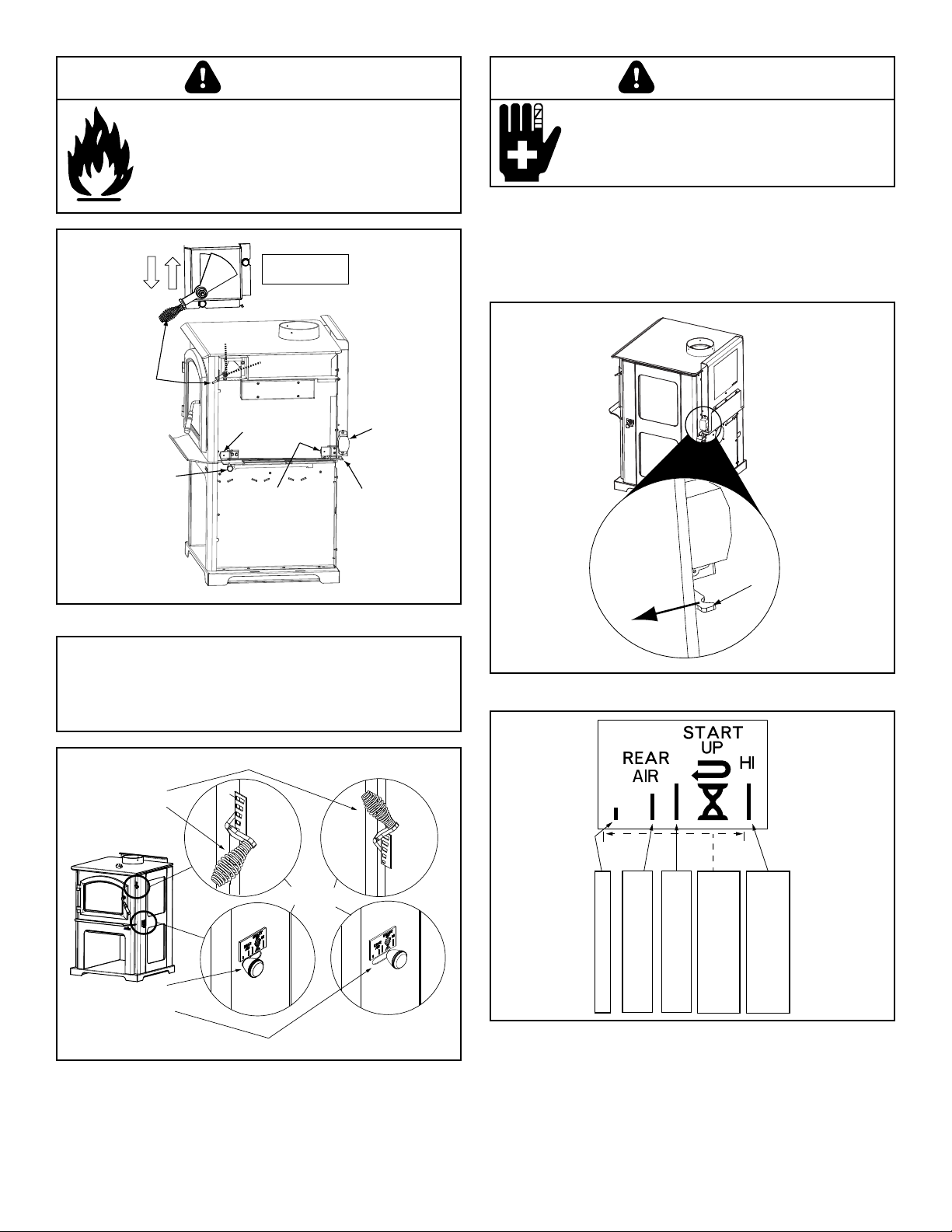 START
UP
REAR
AIR
HI