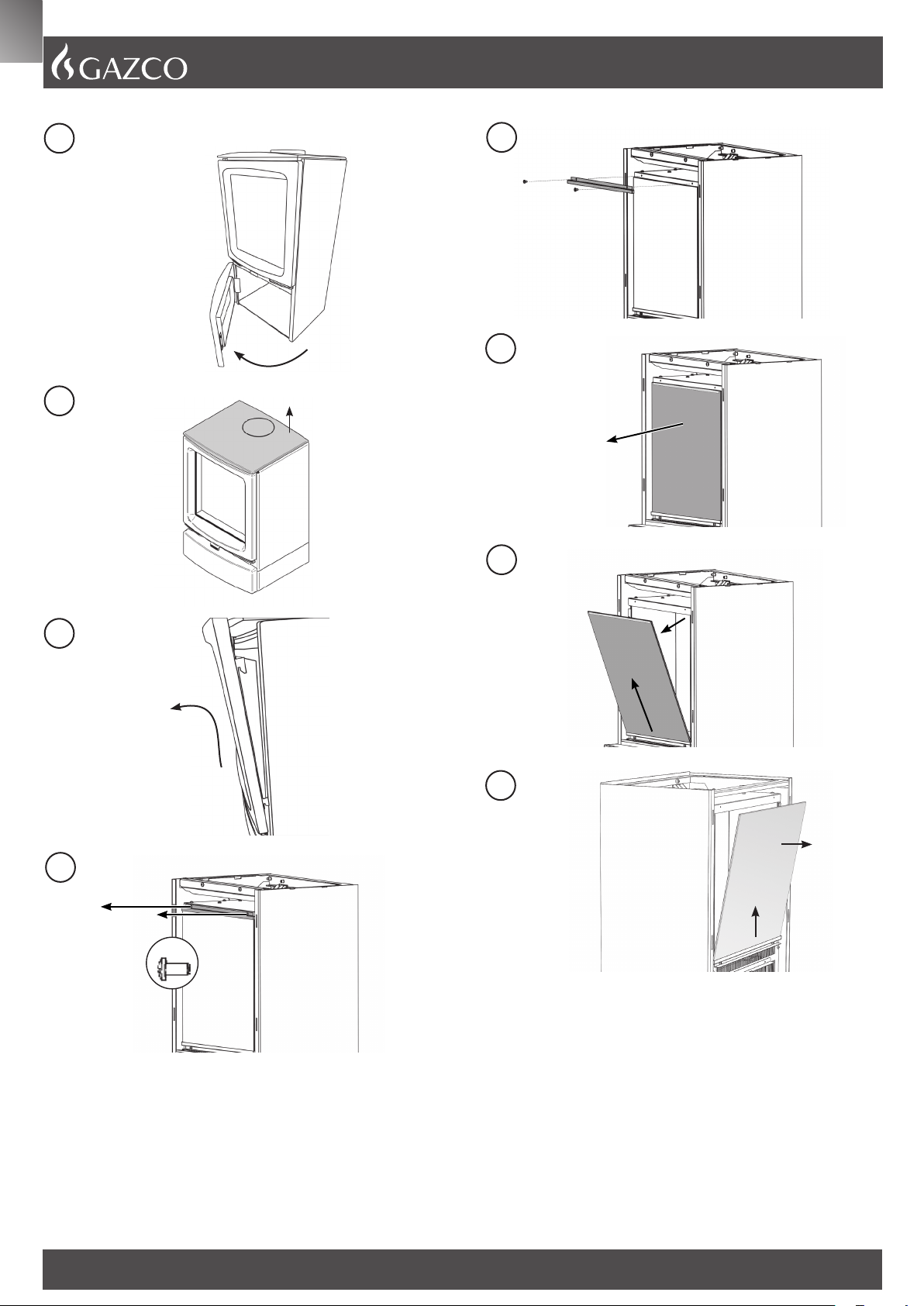 GAZCO