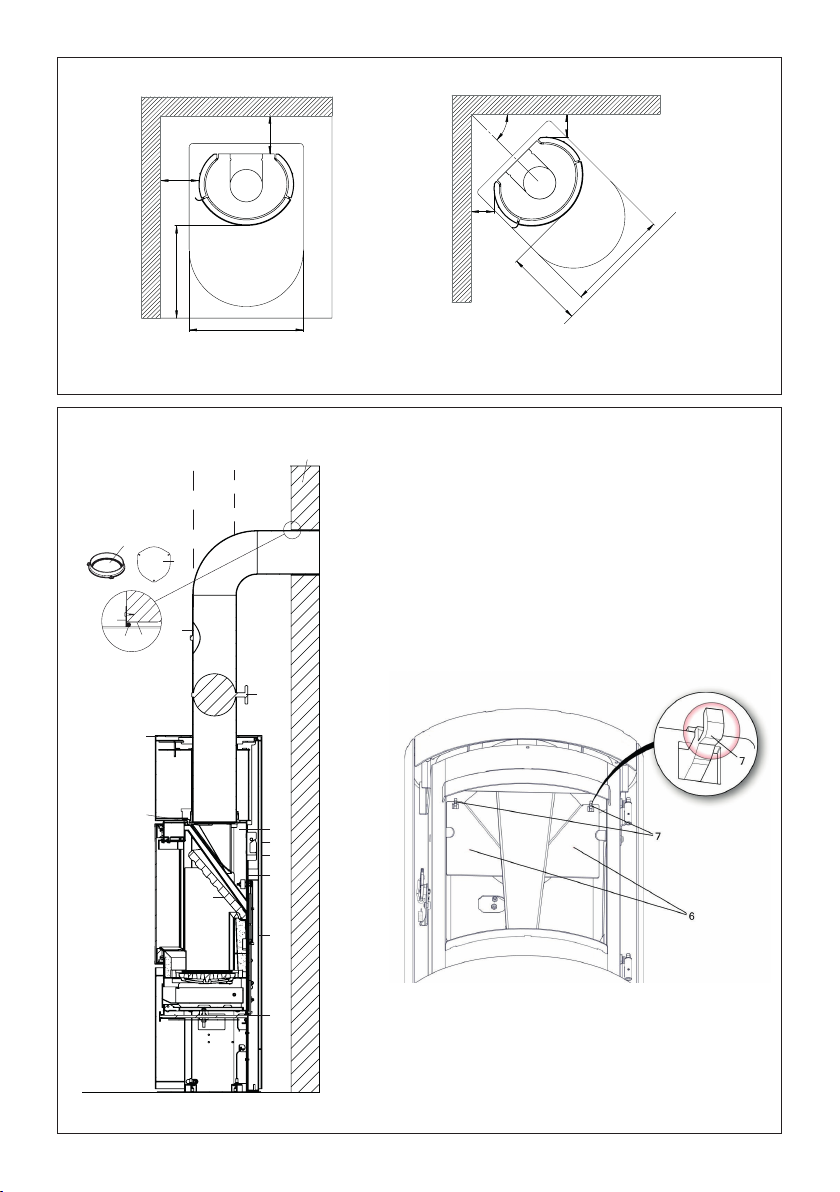 7

7

6