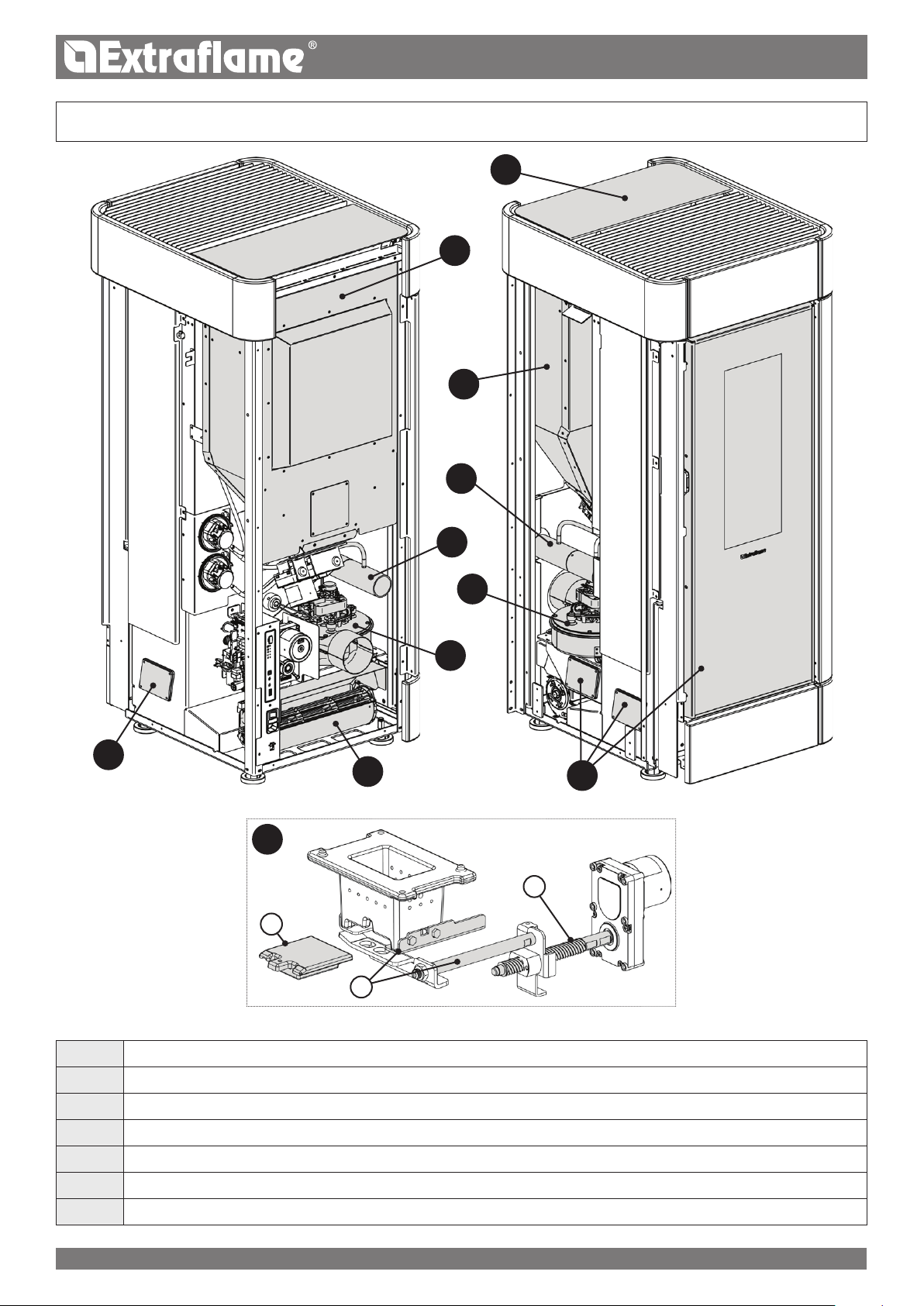 Extraflame®