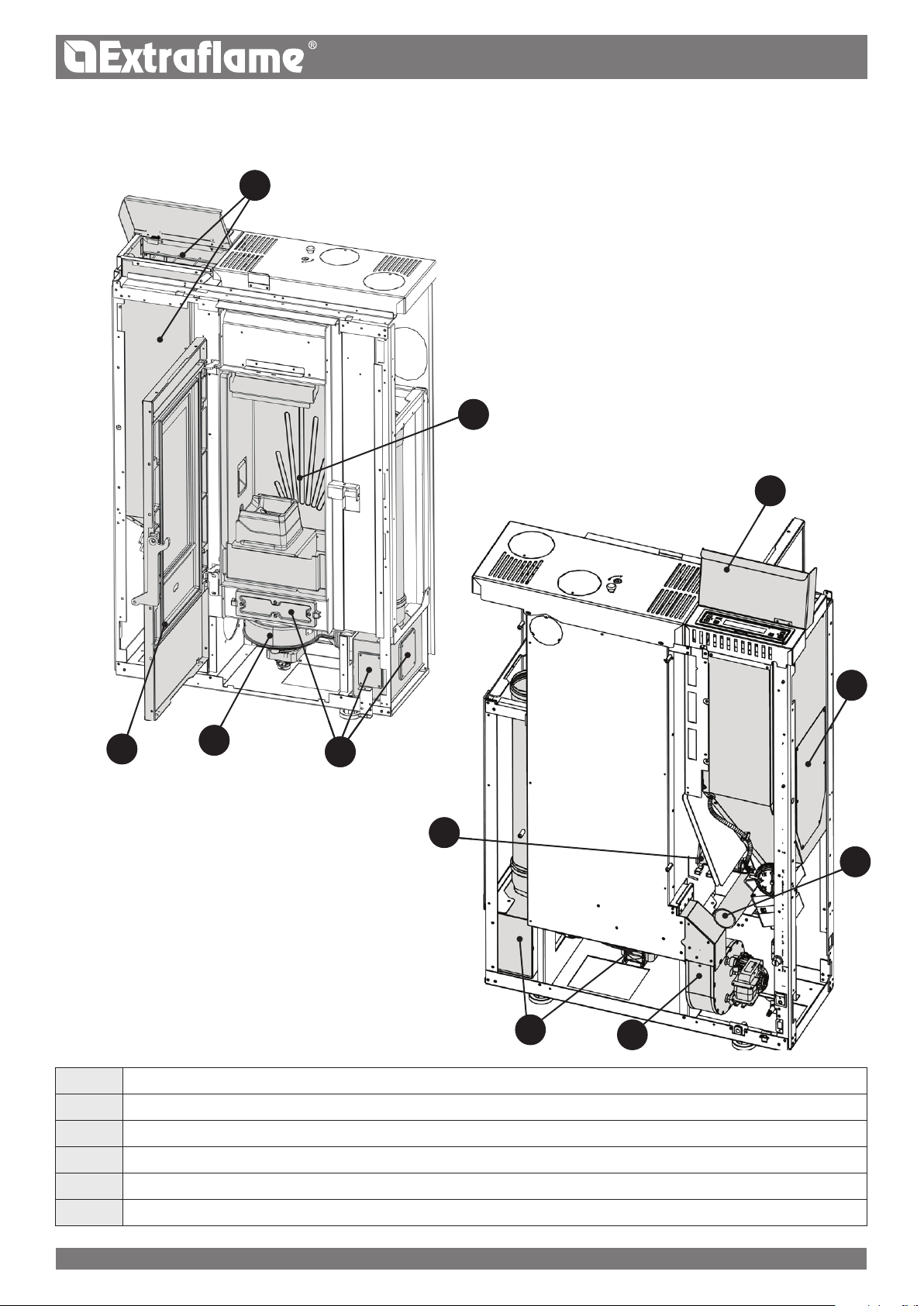 Extraflame®