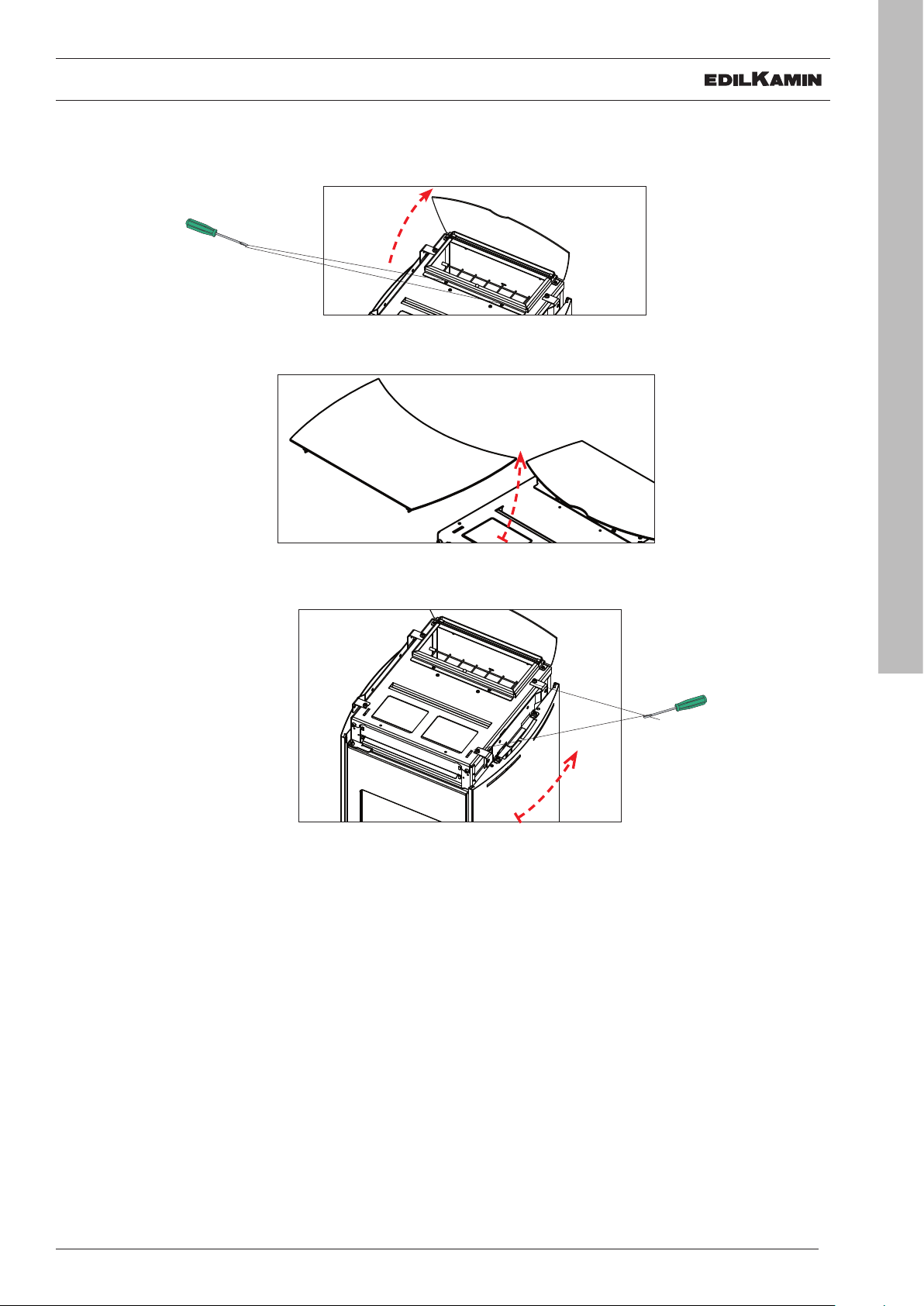 EDILKAMIN