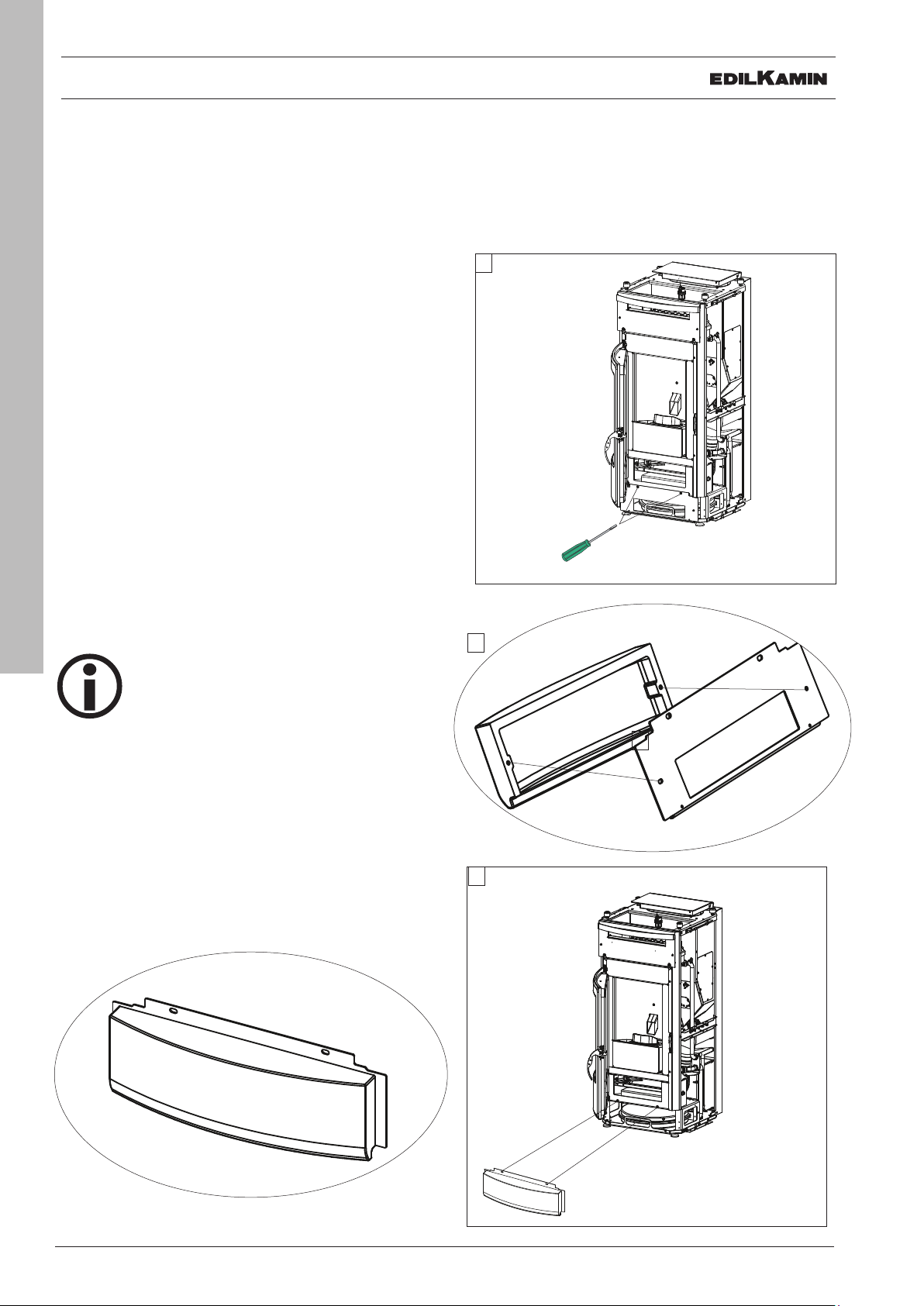 EDILKAMIN