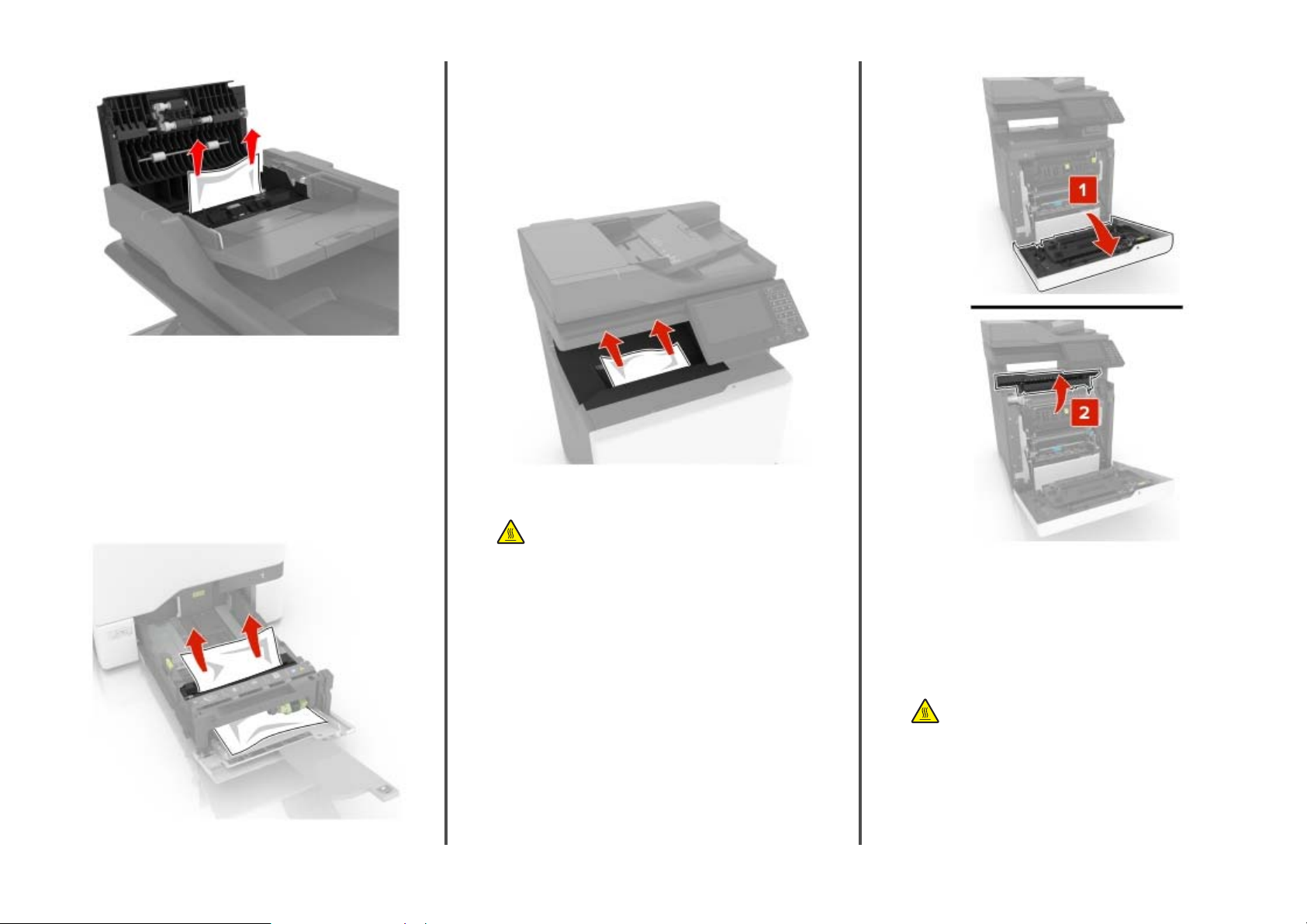 1

2