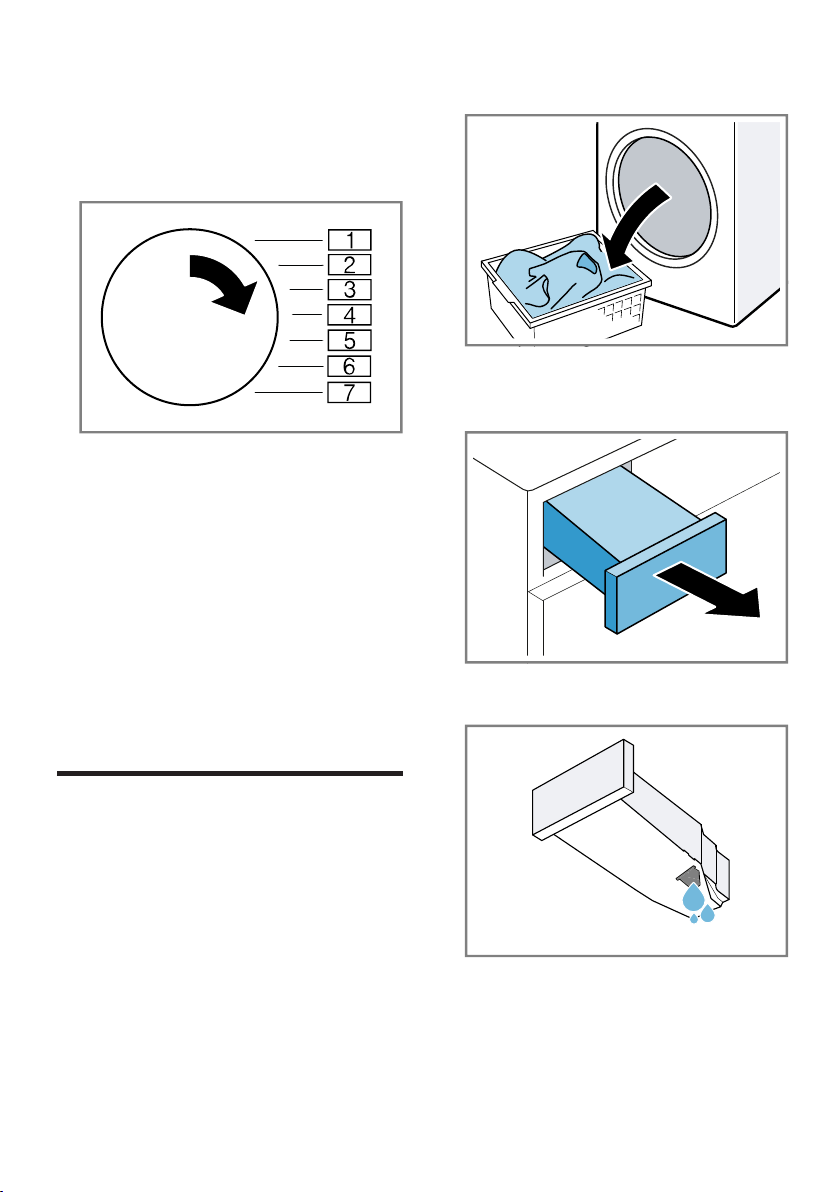 1
2
3
4
5
6
7