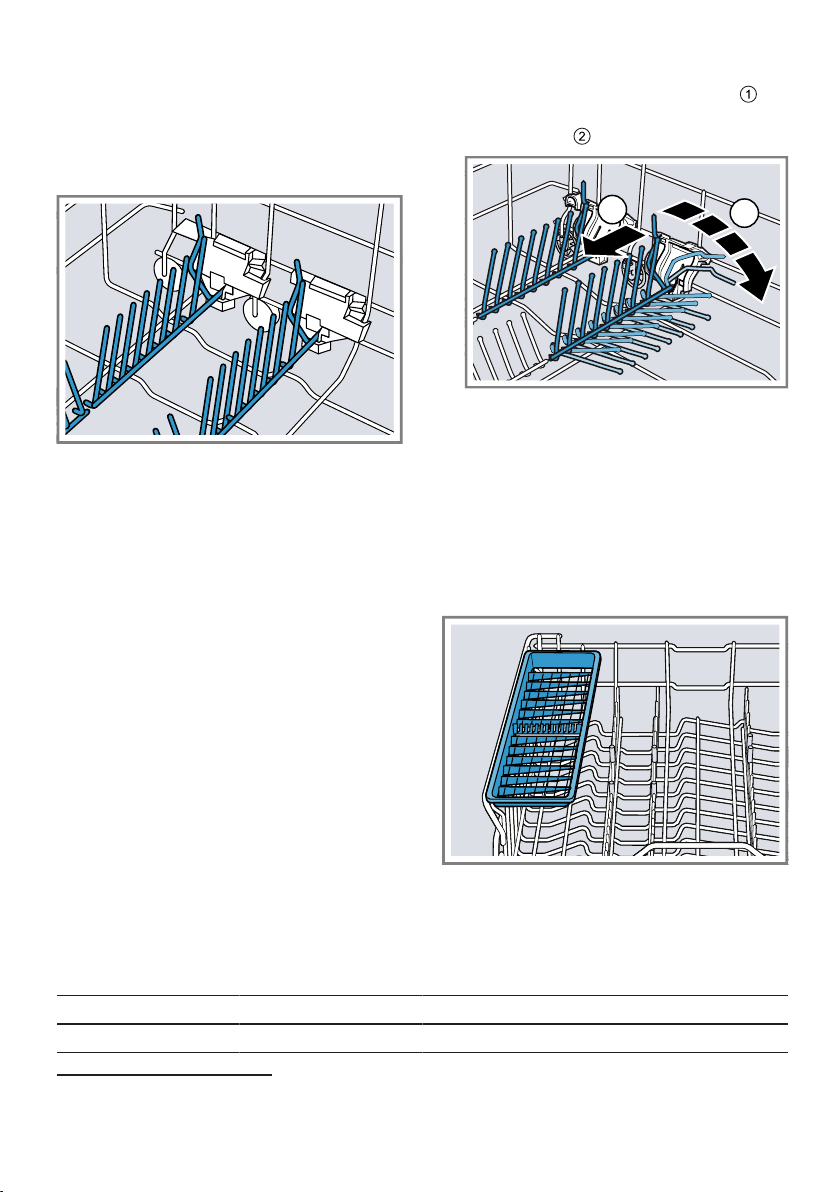 ①

②